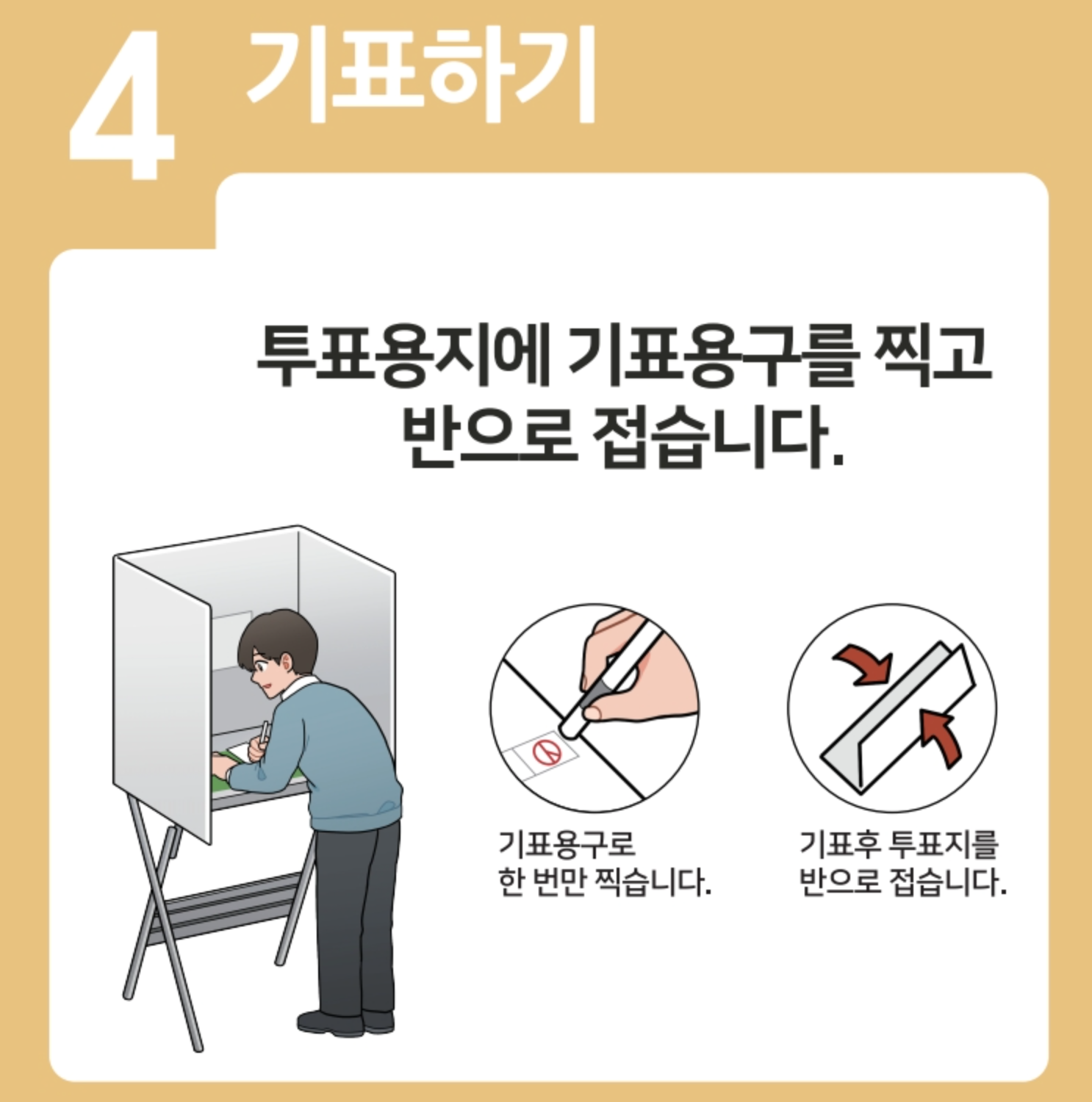 4 기표하기

투표용지에 기표용구를 찍고 반으로 접습니다.

기표용구로 한 번만 찍습니다.

기표후 투표지를 반으로 접습니다.