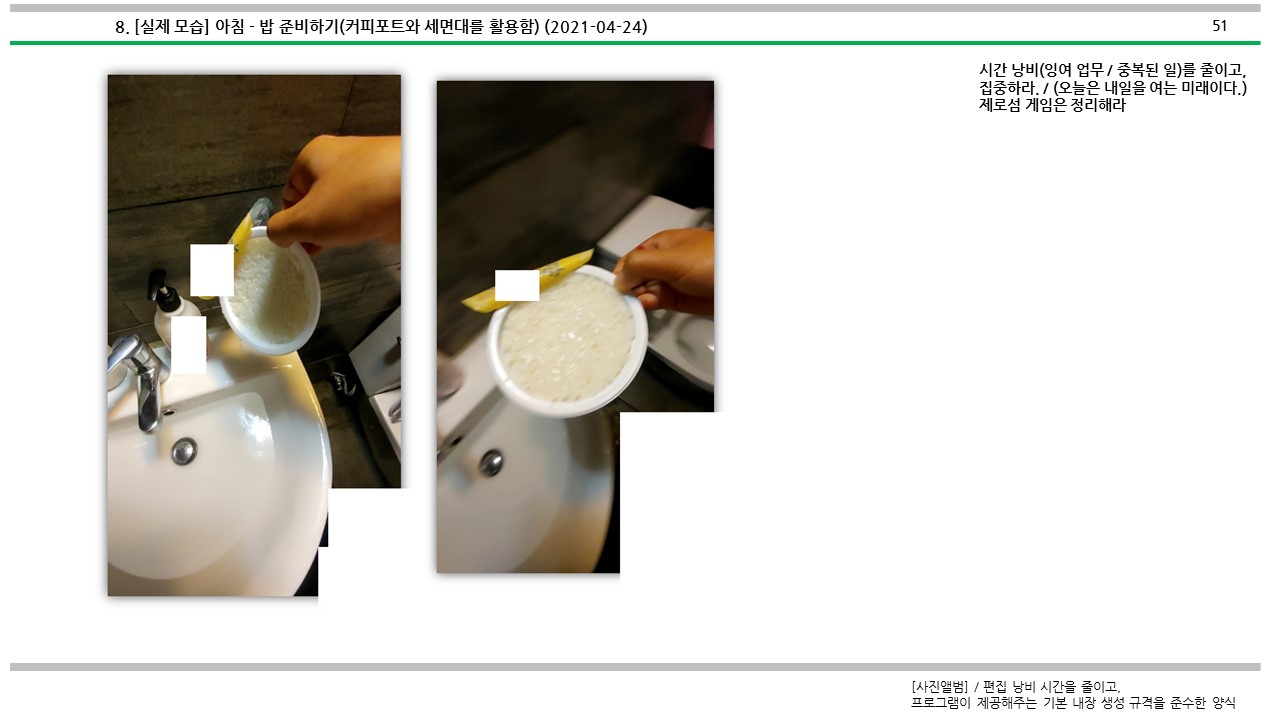 8. [실제 모습] 아침 - 밥 준비하기(커피포트와 세면대를 활용함) (2021-04-24)

51

시간 낭비(잉여 업무 / 중복된 일)를 줄이고, 집중하라. / (오늘은 내일을 여는 미래이다.) 제로섬 게임은 정리해라

[사진앨범] / 편집 낭비 시간을 줄이고,
프로그램이 제공해주는 기본 내장 생성 규격을 준수한 양식