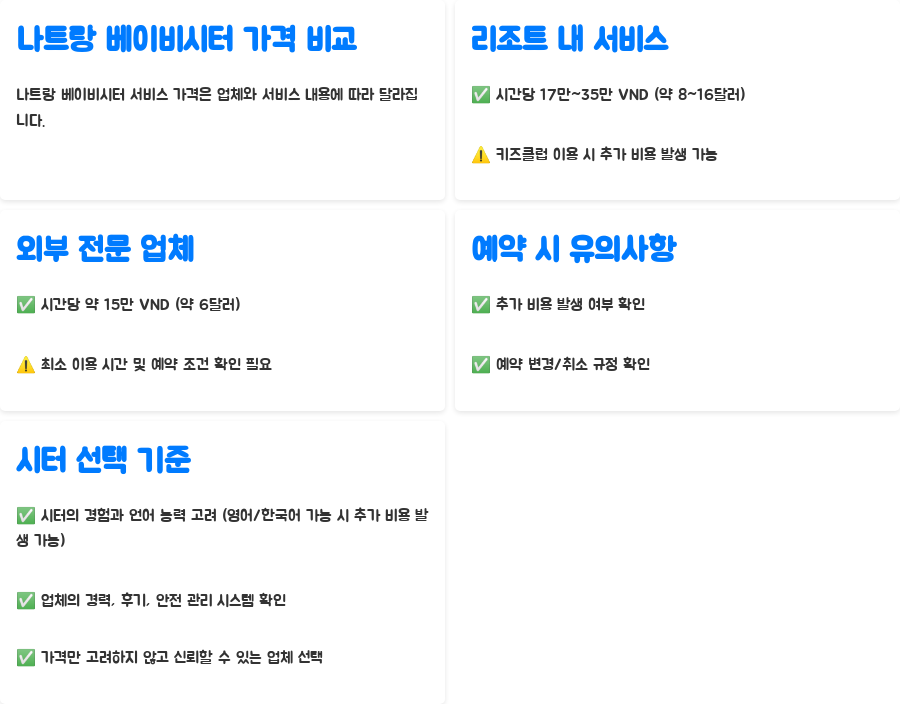 나트랑 베이비시터 가격 비교

나트랑 베이비시터 서비스 가격은 업체와 서비스 내용에 따라 달라집니다.

리조트 내 서비스

✅ 시간당 17만~35만 VND (약 8~16달러)

⚠️ 키즈클럽 이용 시 추가 비용 발생 가능

외부 전문 업체

✅ 시간당 약 15만 VND (약 6달러)

⚠️ 최소 이용 시간 및 예약 조건 확인 필요

예약 시 유의사항

✅ 추가 비용 발생 여부 확인

✅ 예약 변경/취소 규정 확인

시터 선택 기준

✅ 시터의 경험과 언어 능력 고려 (영어/한국어 가능 시 추가 비용 발생 가능)

✅ 업체의 경력, 후기, 안전 관리 시스템 확인

✅ 가격만 고려하지 않고 신뢰할 수 있는 업체 선택