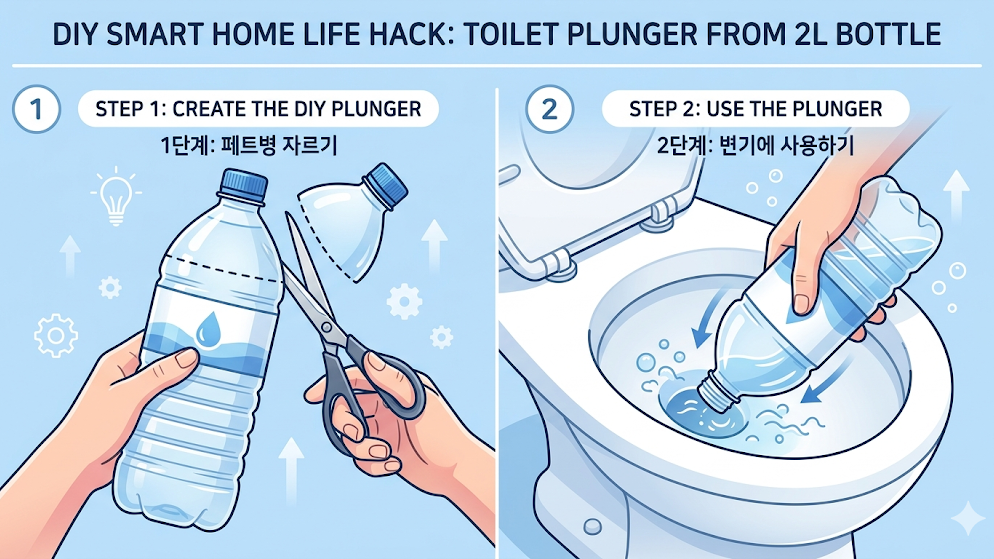 DIY SMART HOME LIFE HACK: TOILET PLUNGER FROM 2L BOTTLE

1

STEP 1: CREATE THE DIY PLUNGER

1단계: 페트병 자르기

2

STEP 2: USE THE PLUNGER

2단계: 변기에 사용하기