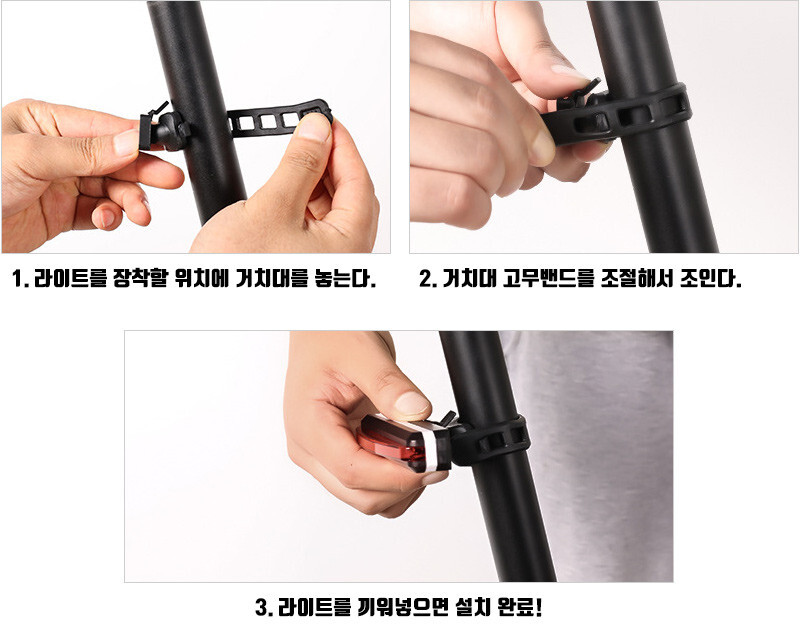 1. 라이트를 장착할 위치에 거치대를 놓는다.

2. 거치대 고무밴드를 조절해서 조인다.

3. 라이트를 끼워넣으면 설치 완료!