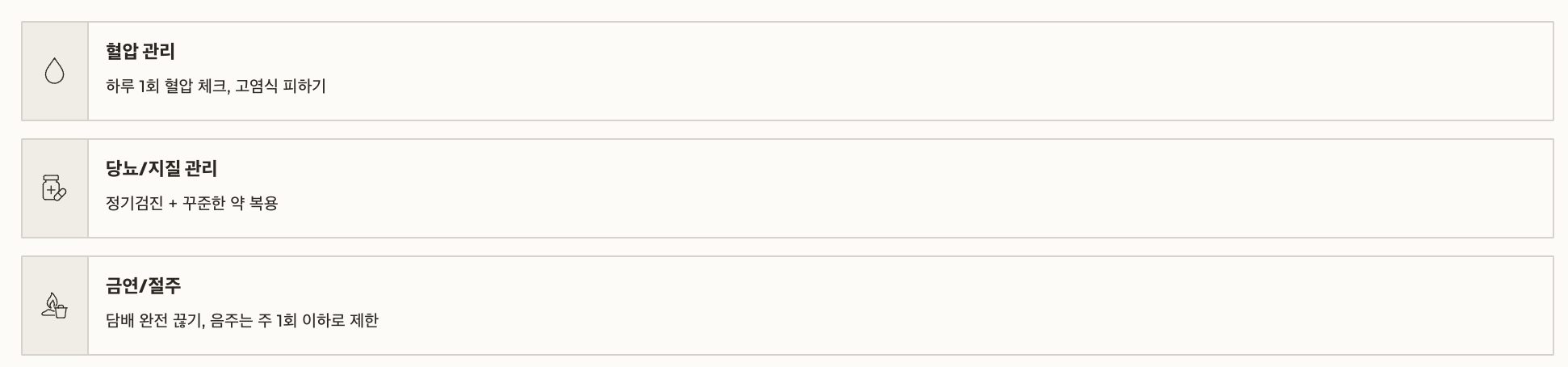 혈압 관리

하루 1회 혈압 체크, 고염식 피하기

당뇨/지질 관리

정기검진 + 꾸준한 약 복용

금연/절주

담배 완전 끊기, 음주는 주 1회 이하로 제한