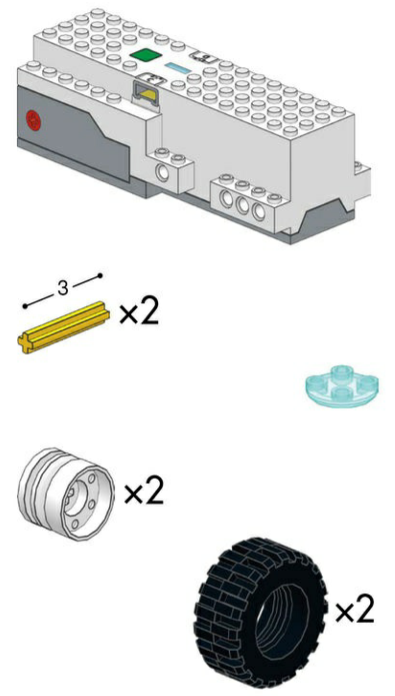 3
×2

×2

×2