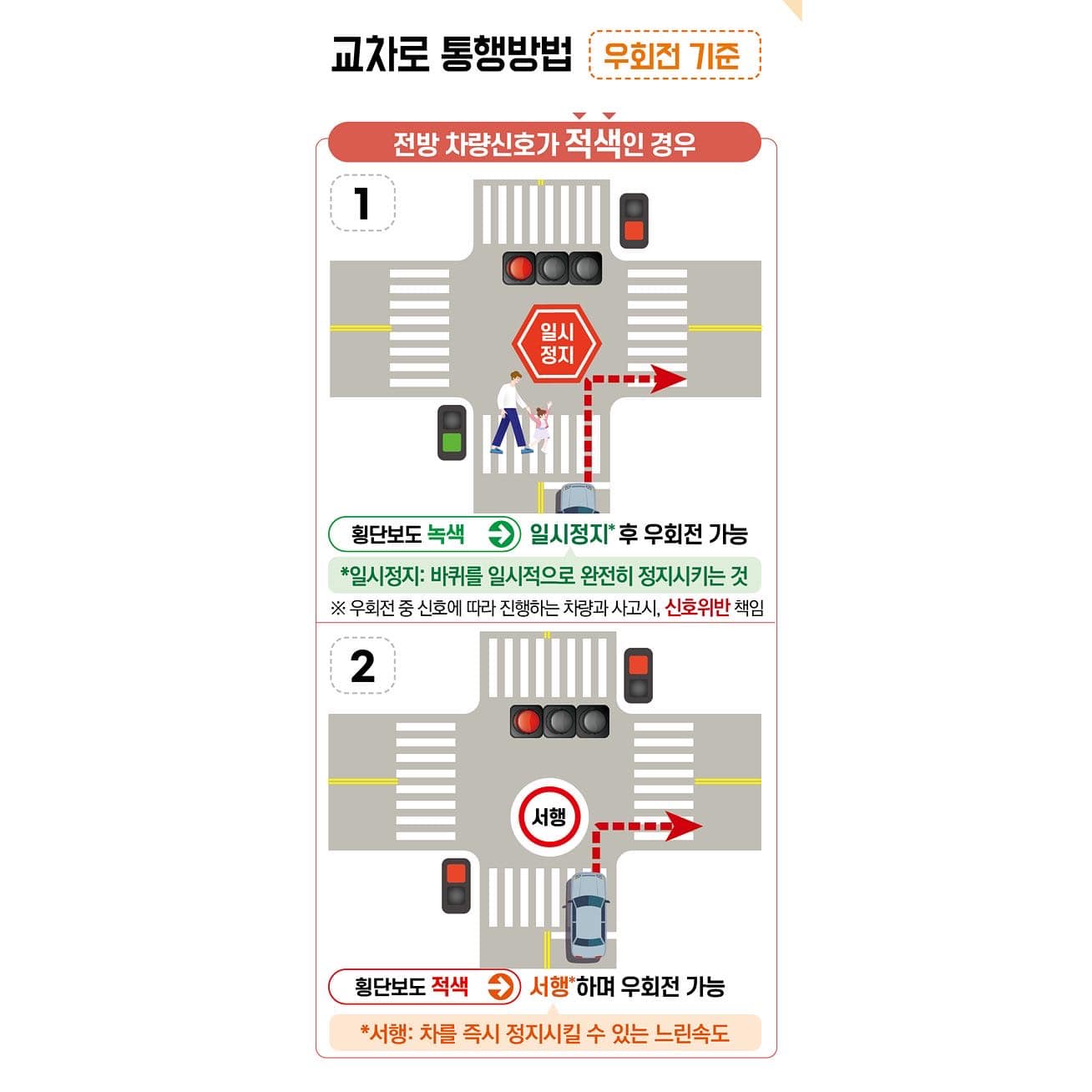 교차로 통행방법 우회전 기준

전방 차량신호가 적색인 경우

1

일시
정지

횡단보도 녹색 일시정지* 후 우회전 가능

*일시정지: 바퀴를 일시적으로 완전히 정지시키는 것

※ 우회전 중 신호에 따라 진행하는 차량과 사고시, 신호위반 책임

2

서행

횡단보도 적색 서행*하며 우회전 가능

*서행: 차를 즉시 정지시킬 수 있는 느린속도