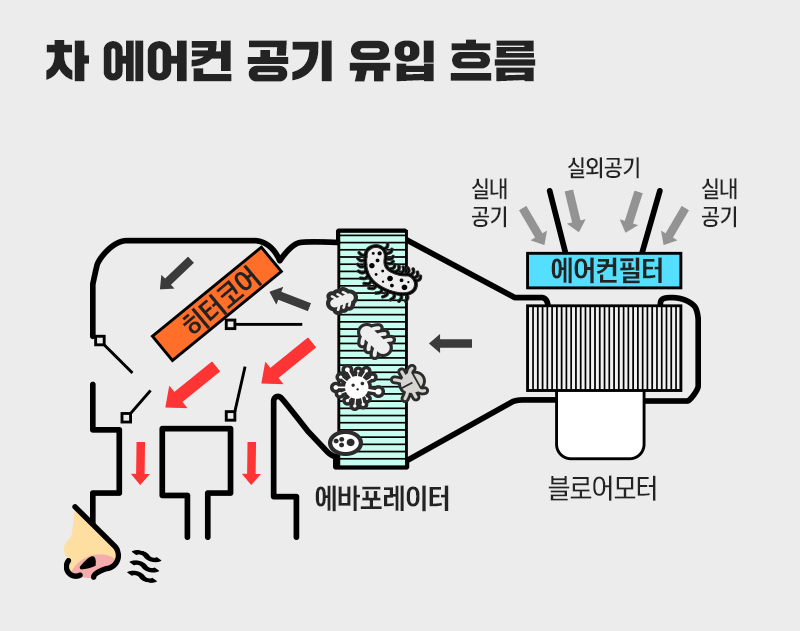 차 에어컨 공기 유입 흐름

실내 공기

실외공기

실내 공기

에어컨필터

히터코어

에바포레이터

블로어모터