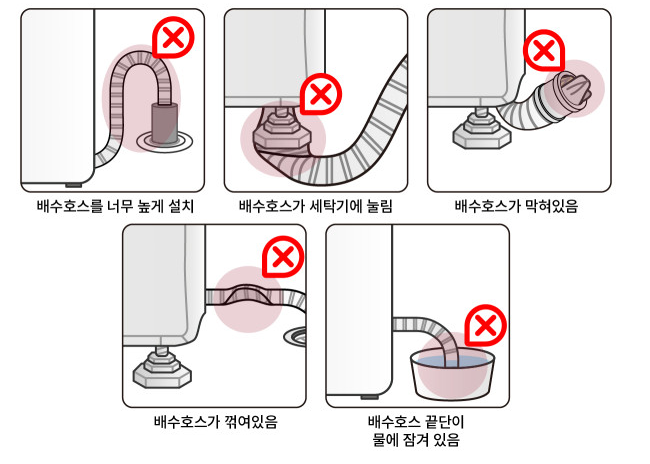 배수호스를 너무 높게 설치

배수호스가 세탁기에 눌림

배수호스가 막혀있음

배수호스가 꺾여있음

배수호스 끝단이
물에 잠겨 있음