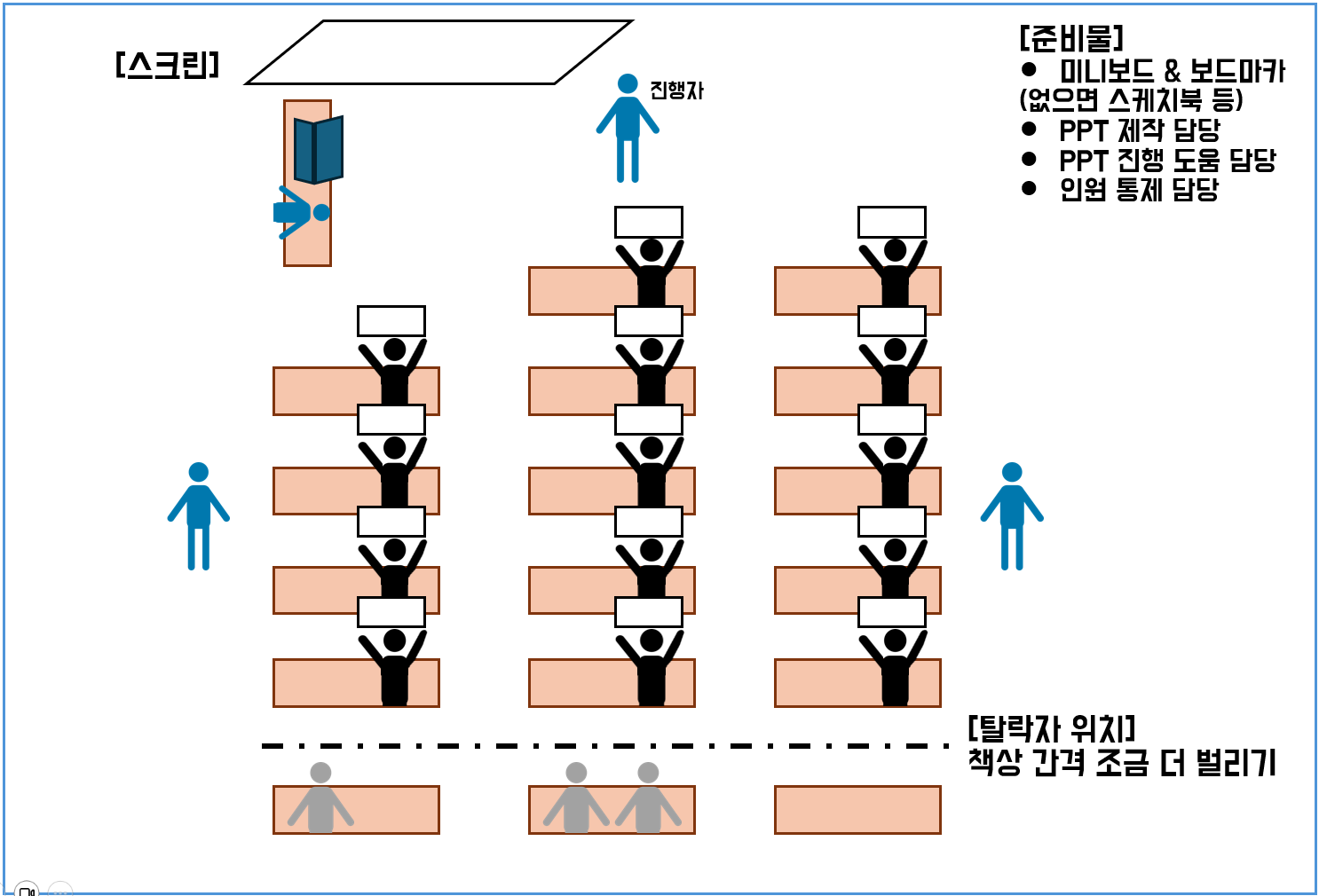 [스크린]

진행자

[준비물]
● 미니보드 & 보드마카 (없으면 스케치북 등)
● PPT 제작 담당
● PPT 진행 도움 담당
● 인원 통제 담당

[탈락자 위치]
책상 간격 조금 더 벌리기