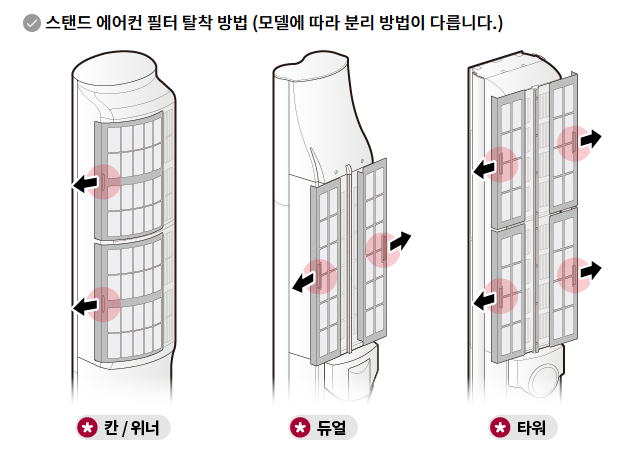 스탠드 에어컨 필터 탈착 방법 (모델에 따라 분리 방법이 다릅니다.)

칸 / 위너

듀얼

타워