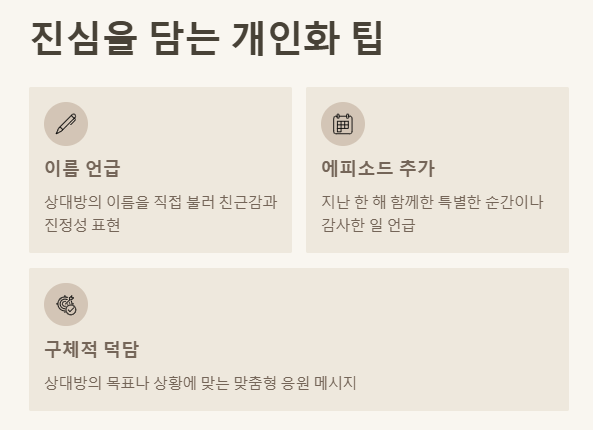 진심을 담는 개인화 팁

이름 언급

상대방의 이름을 직접 불러 친근감과 진정성 표현

에피소드 추가

지난 한 해 함께한 특별한 순간이나 감사한 일 언급

구체적 덕담

상대방의 목표나 상황에 맞는 맞춤형 응원 메시지