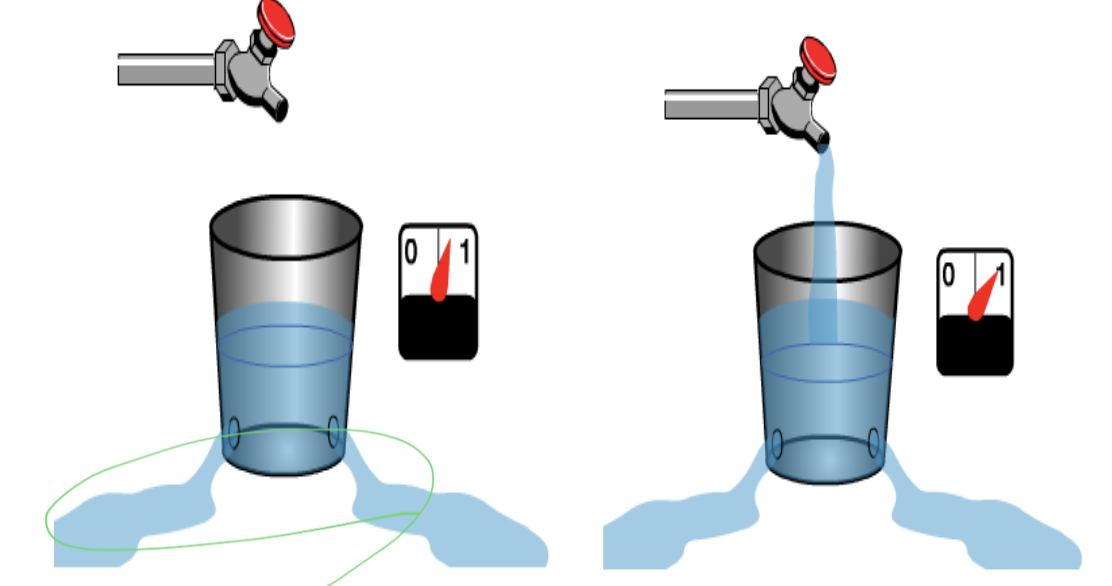 0 1

0 1