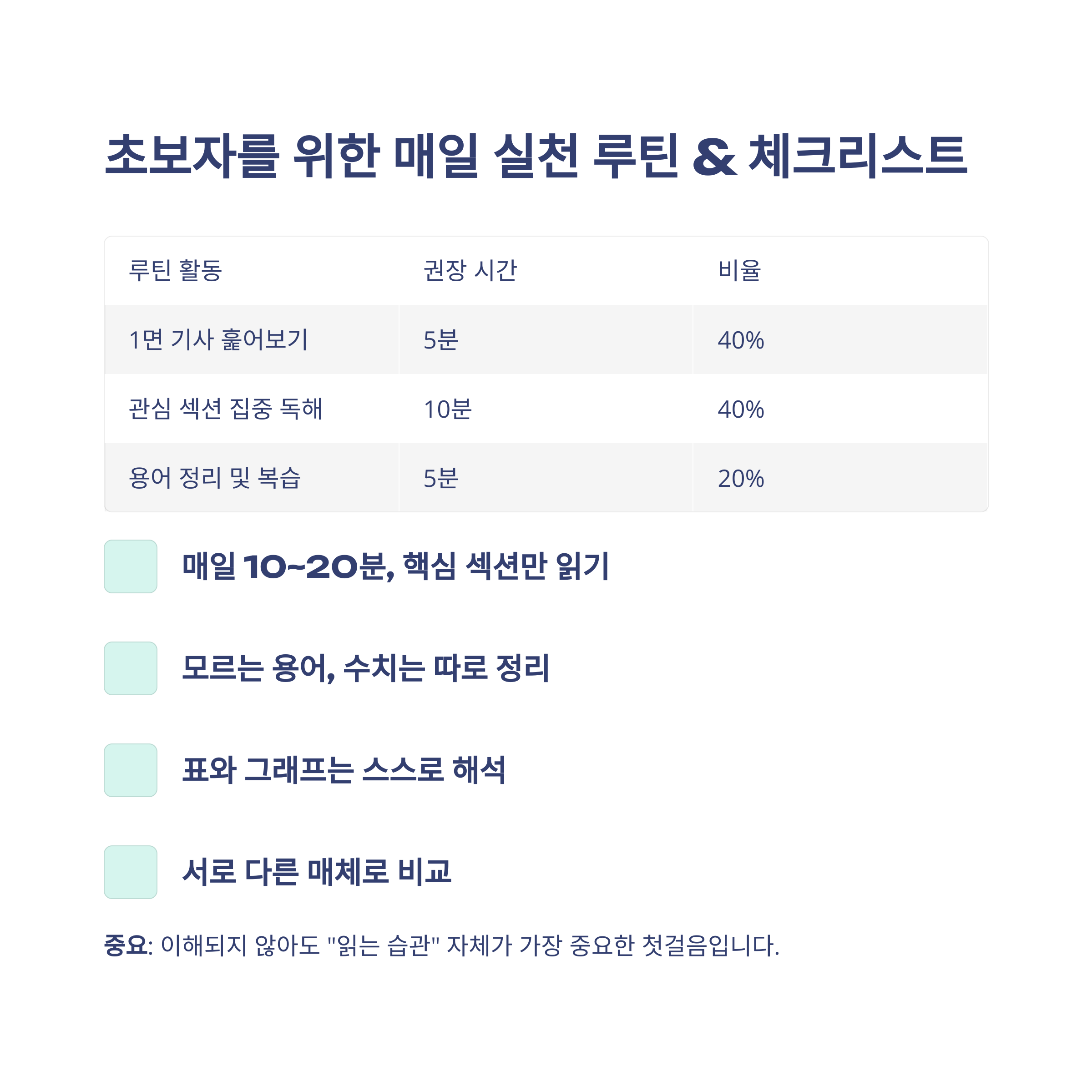 초보자를 위한 매일 실천 루틴 & 체크리스트

| 루틴 활동 | 권장 시간 | 비율 |
|---|---|---|
| 1면 기사 훑어보기 | 5분 | 40% |
| 관심 섹션 집중 독해 | 10분 | 40% |
| 용어 정리 및 복습 | 5분 | 20% |

☐ 매일 10~20분, 핵심 섹션만 읽기

☐ 모르는 용어, 수치는 따로 정리

☐ 표와 그래프는 스스로 해석

☐ 서로 다른 매체로 비교

중요: 이해되지 않아도 "읽는 습관" 자체가 가장 중요한 첫걸음입니다.