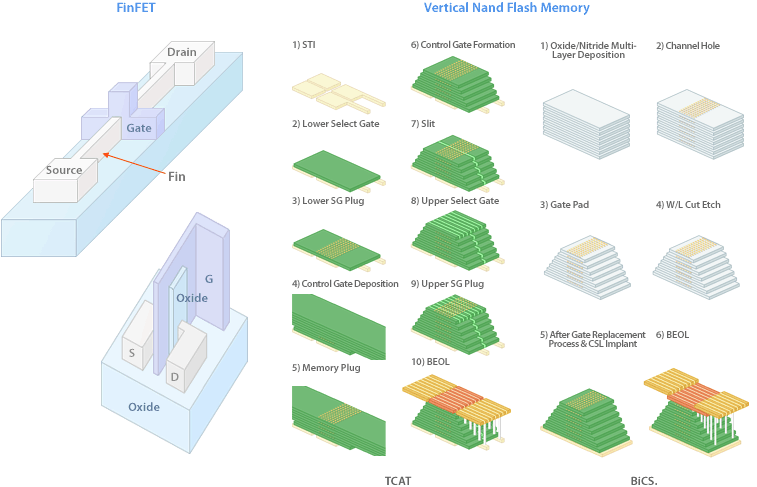 FinFET

Drain

Gate

Source

Fin

G

Oxide

S

D

Oxide

Vertical Nand Flash Memory

1) STI

2) Lower Select Gate

3) Lower SG Plug

4) Control Gate Deposition

5) Memory Plug

6) Control Gate Formation

7) Slit

8) Upper Select Gate

9) Upper SG Plug

10) BEOL

TCAT

1) Oxide/Nitride Multi-Layer Deposition

2) Channel Hole

3) Gate Pad

4) W/L Cut Etch

5) After Gate Replacement Process & CSL Implant

6) BEOL

BiCS.