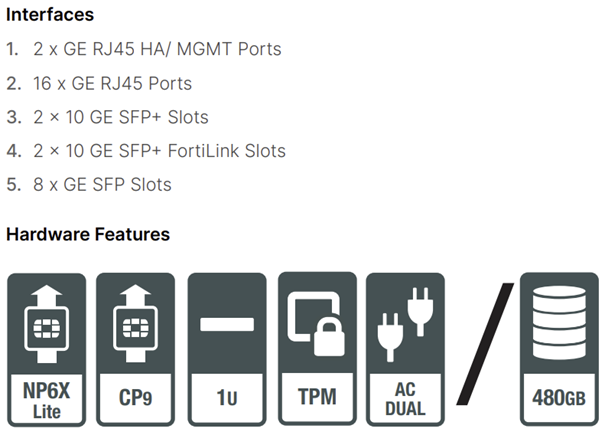 Interfaces

1. 2 x GE RJ45 HA/ MGMT Ports

2. 16 x GE RJ45 Ports

3. 2 × 10 GE SFP+ Slots

4. 2 × 10 GE SFP+ FortiLink Slots

5. 8 x GE SFP Slots

Hardware Features

NP6X
Lite

CP9

1U

TPM

AC
DUAL

/

480GB