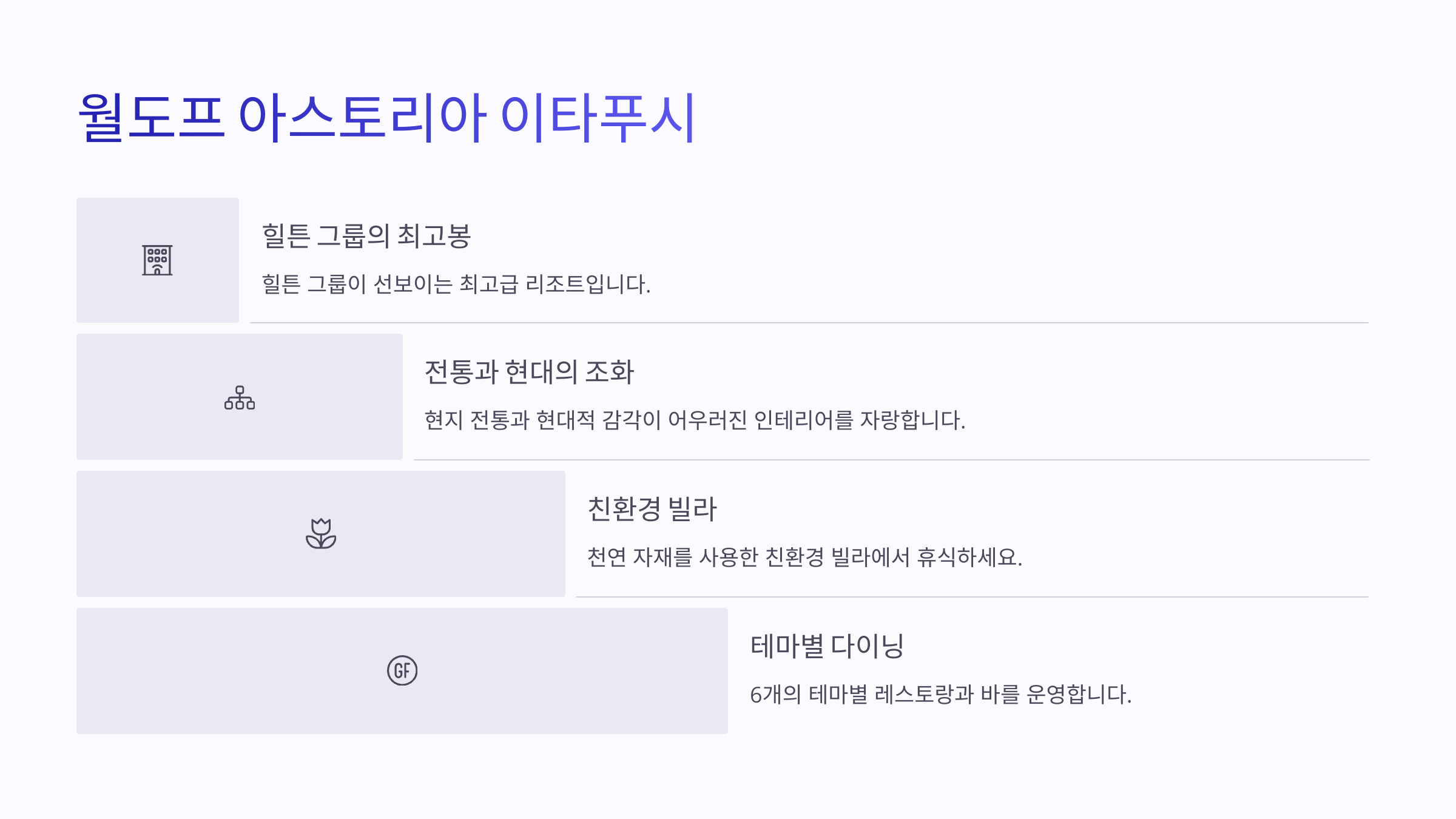 월도프 아스토리아 이타푸시

힐튼 그룹의 최고봉

힐튼 그룹이 선보이는 최고급 리조트입니다.

전통과 현대의 조화

현지 전통과 현대적 감각이 어우러진 인테리어를 자랑합니다.

친환경 빌라

천연 자재를 사용한 친환경 빌라에서 휴식하세요.

GF

테마별 다이닝

6개의 테마별 레스토랑과 바를 운영합니다.