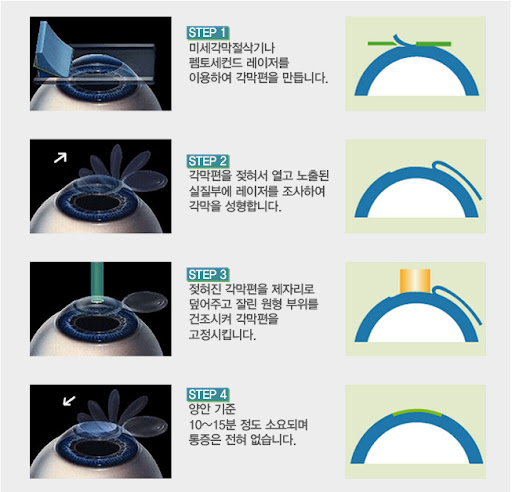 STEP 1
미세각막절삭기나
펨토세컨드 레이저를
이용하여 각막편을 만듭니다.

STEP 2
각막편을 젖혀서 열고 노출된
실질부에 레이저를 조사하여
각막을 성형합니다.

STEP 3
젖혀진 각막편을 제자리로
덮어주고 잘린 원형 부위를
건조시켜 각막편을
고정시킵니다.

STEP 4
양안 기준
10~15분 정도 소요되며
통증은 전혀 없습니다.