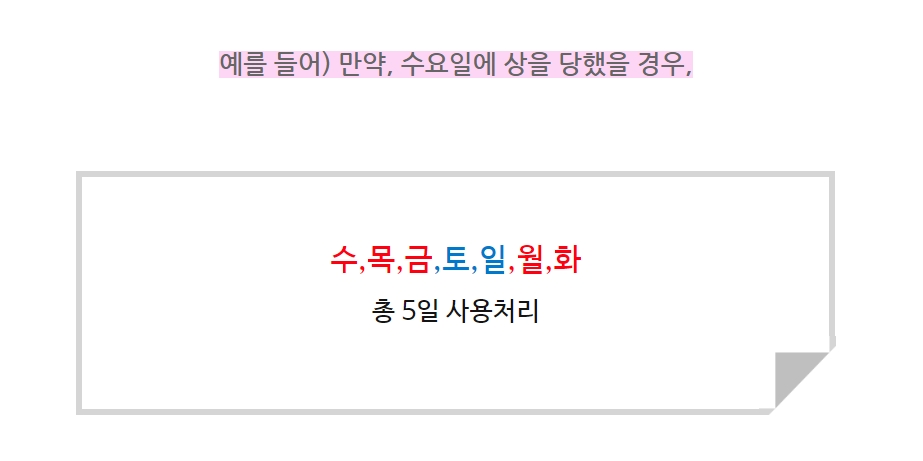 예를 들어) 만약, 수요일에 상을 당했을 경우,

수,목,금,토,일,월,화
총 5일 사용처리