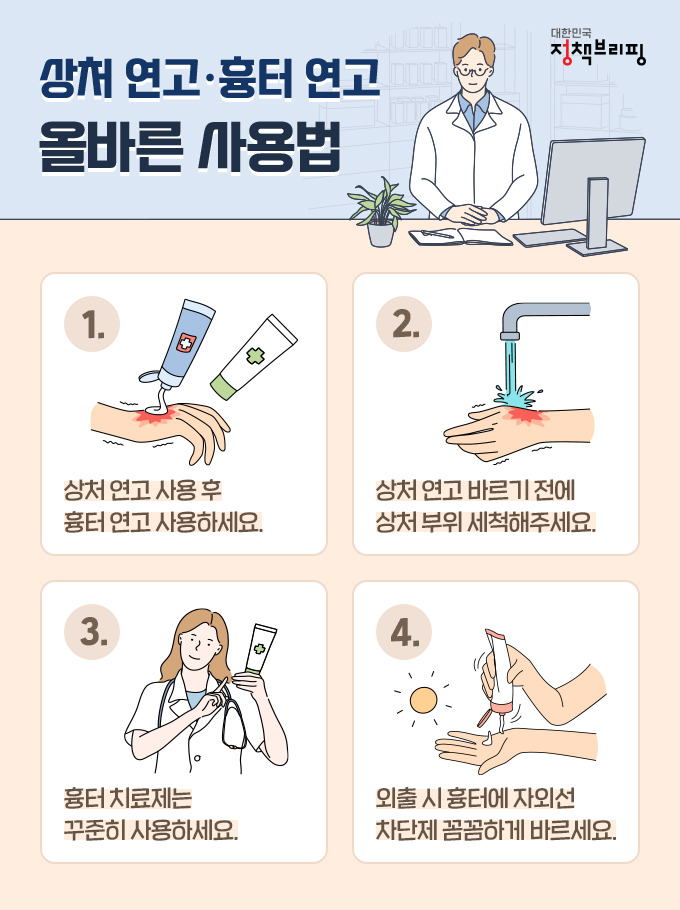 상처 연고·흉터 연고
올바른 사용법

대한민국
정책브리핑

1.
상처 연고 사용 후
흉터 연고 사용하세요.

2.
상처 연고 바르기 전에
상처 부위 세척해주세요.

3.
흉터 치료제는
꾸준히 사용하세요.

4.
외출 시 흉터에 자외선
차단제 꼼꼼하게 바르세요.