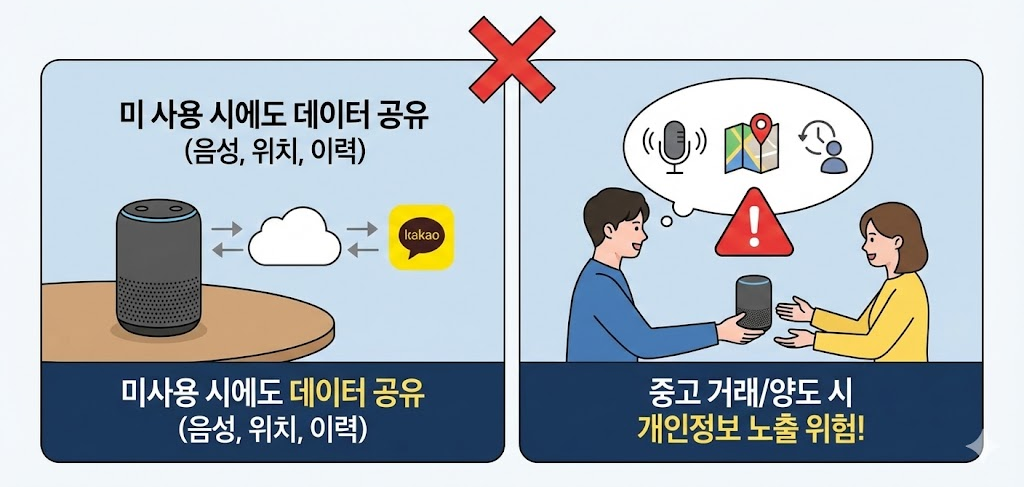 미 사용 시에도 데이터 공유
(음성, 위치, 이력)

kakao

미사용 시에도 데이터 공유
(음성, 위치, 이력)

중고 거래/양도 시
개인정보 노출 위험!