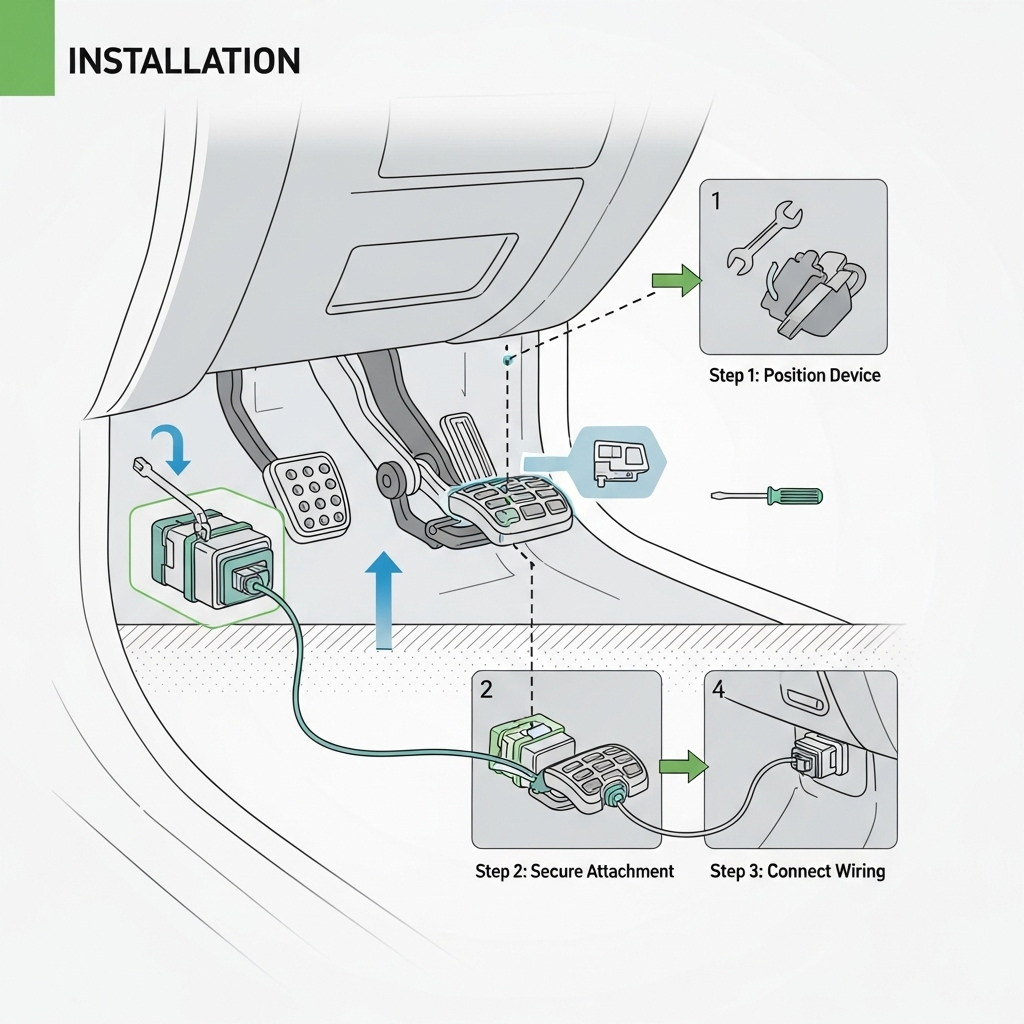 INSTALLATION

1

Step 1: Position Device

2

Step 2: Secure Attachment

4

Step 3: Connect Wiring