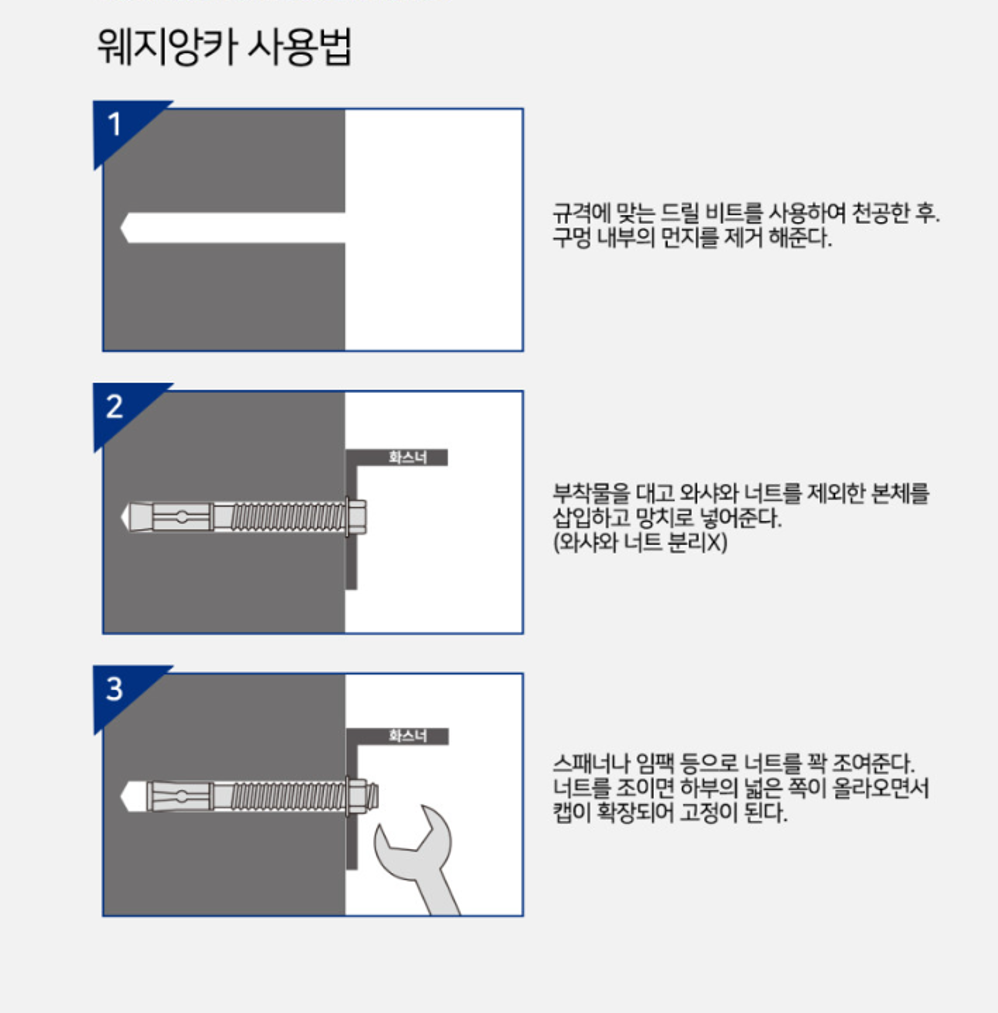 웨지앙카 사용법

1

규격에 맞는 드릴 비트를 사용하여 천공한 후. 구멍 내부의 먼지를 제거 해준다.

2

화스너

부착물을 대고 와샤와 너트를 제외한 본체를 삽입하고 망치로 넣어준다. (와샤와 너트 분리X)

3

화스너

스패너나 임팩 등으로 너트를 꽉 조여준다. 너트를 조이면 하부의 넓은 쪽이 올라오면서 캡이 확장되어 고정이 된다.