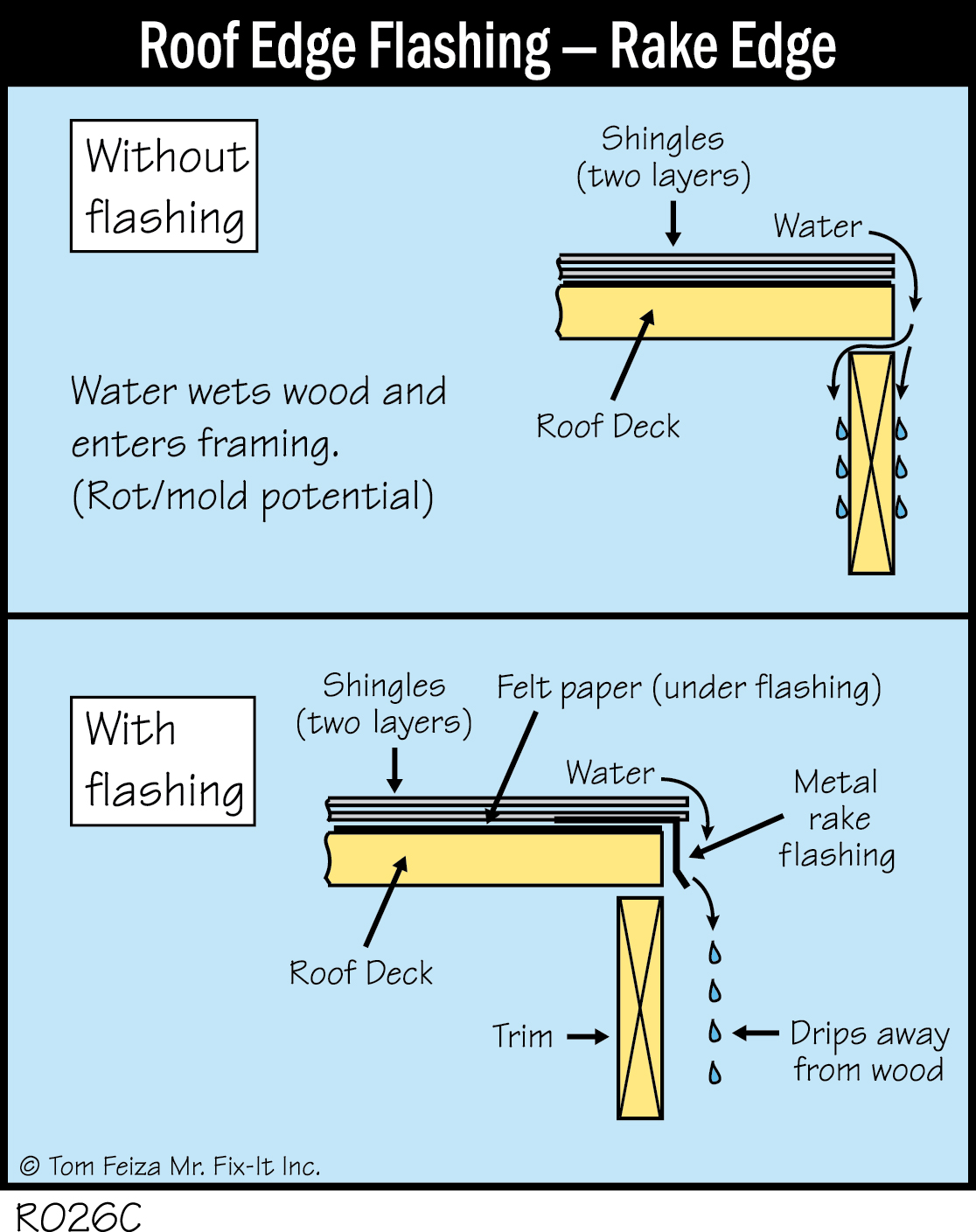 Roof Edge Flashing – Rake Edge

Without flashing

Shingles (two layers)

Water

Roof Deck

Water wets wood and enters framing. (Rot/mold potential)

With flashing

Shingles (two layers)

Felt paper (under flashing)

Water

Metal rake flashing

Roof Deck

Trim

Drips away from wood

© Tom Feiza Mr. Fix-It Inc.

R026C