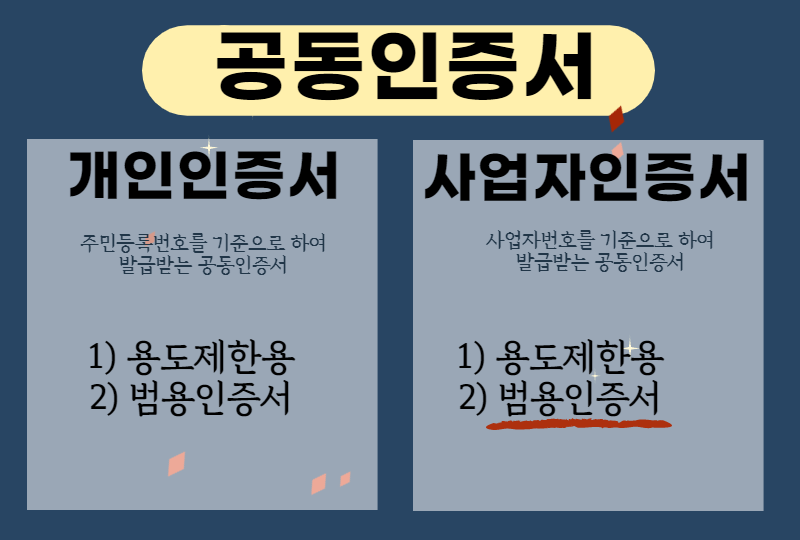 공동인증서

개인인증서

주민등록번호를 기준으로 하여 발급받는 공동인증서

1) 용도제한용
2) 범용인증서

사업자인증서

사업자번호를 기준으로 하여 발급받는 공동인증서

1) 용도제한용
2) 범용인증서