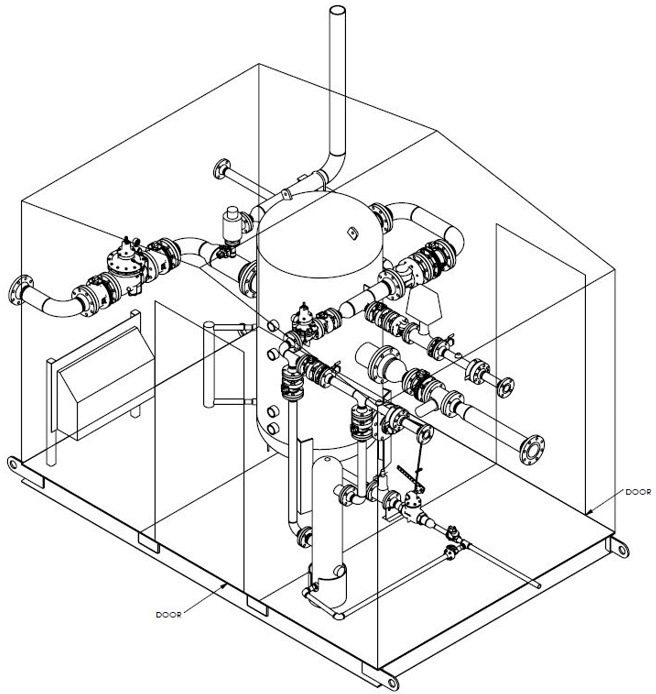 DOOR

DOOR