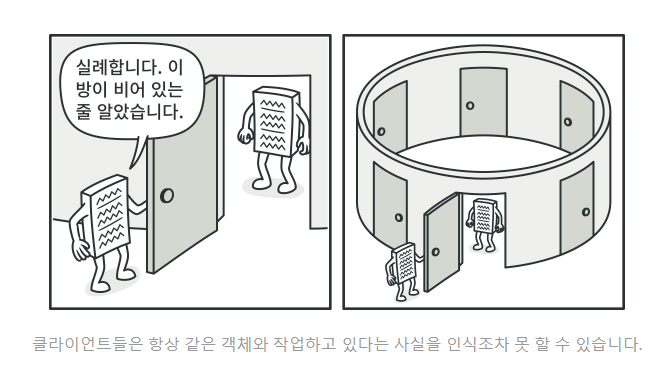 실례합니다. 이 방이 비어 있는 줄 알았습니다.

클라이언트들은 항상 같은 객체와 작업하고 있다는 사실을 인식조차 못 할 수 있습니다.