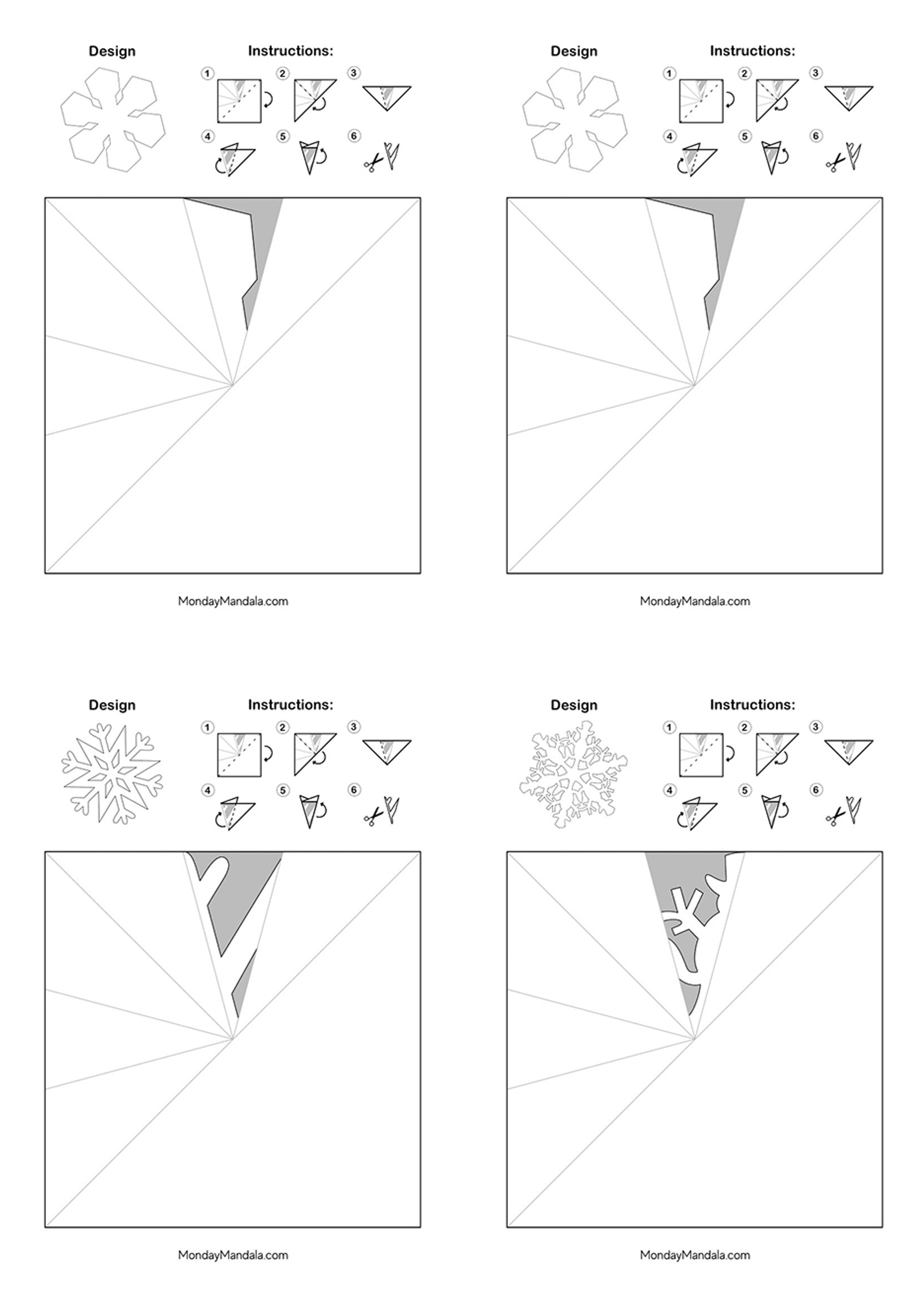 Design

Instructions:

1 2 3 4 5 6

MondayMandala.com

Design

Instructions:

1 2 3 4 5 6

MondayMandala.com

Design

Instructions:

1 2 3 4 5 6

MondayMandala.com

Design

Instructions:

1 2 3 4 5 6

MondayMandala.com