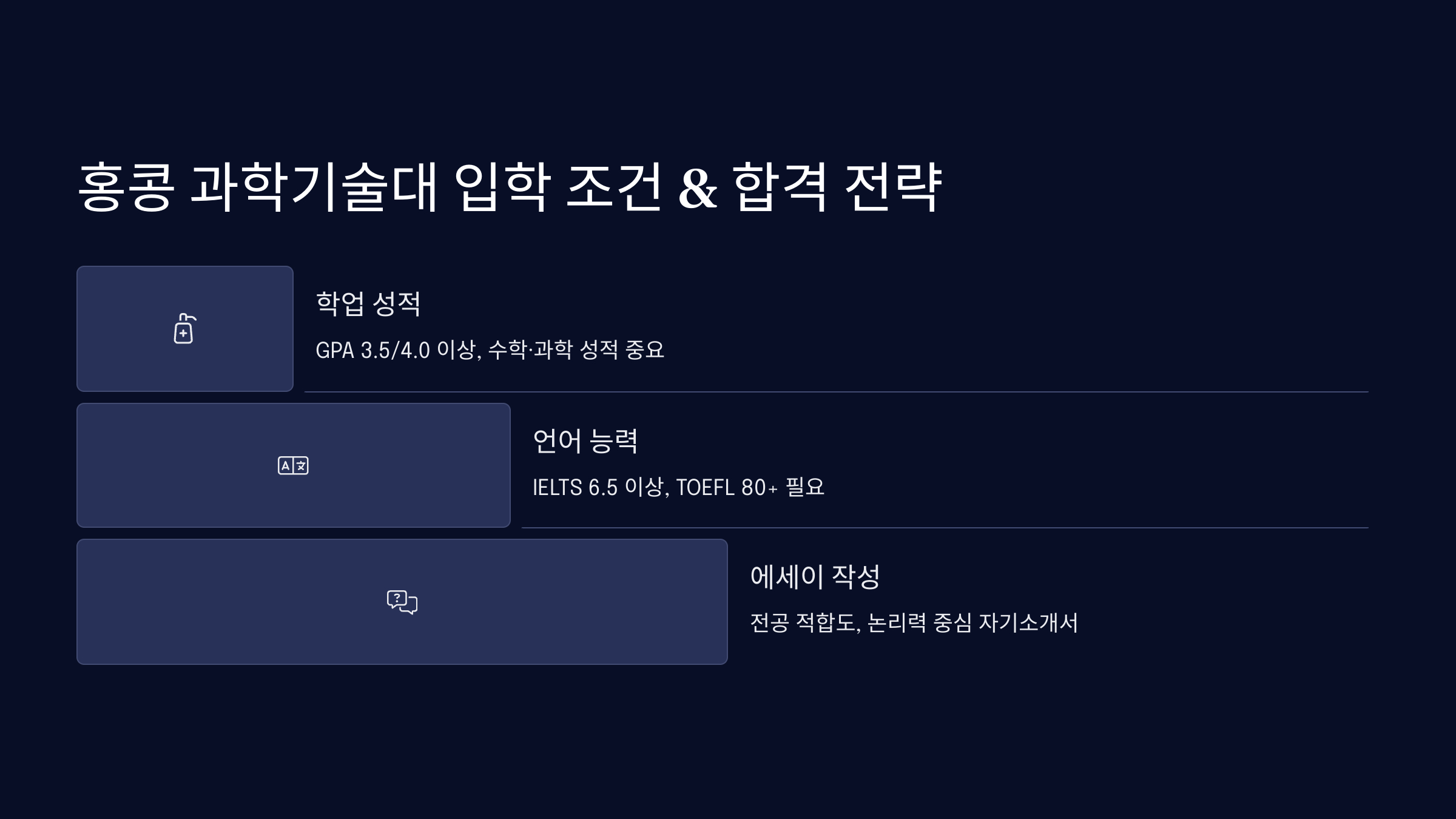 홍콩 과학기술대 입학 조건 & 합격 전략

학업 성적

GPA 3.5/4.0 이상, 수학·과학 성적 중요

언어 능력

IELTS 6.5 이상, TOEFL 80+ 필요

에세이 작성

전공 적합도, 논리력 중심 자기소개서