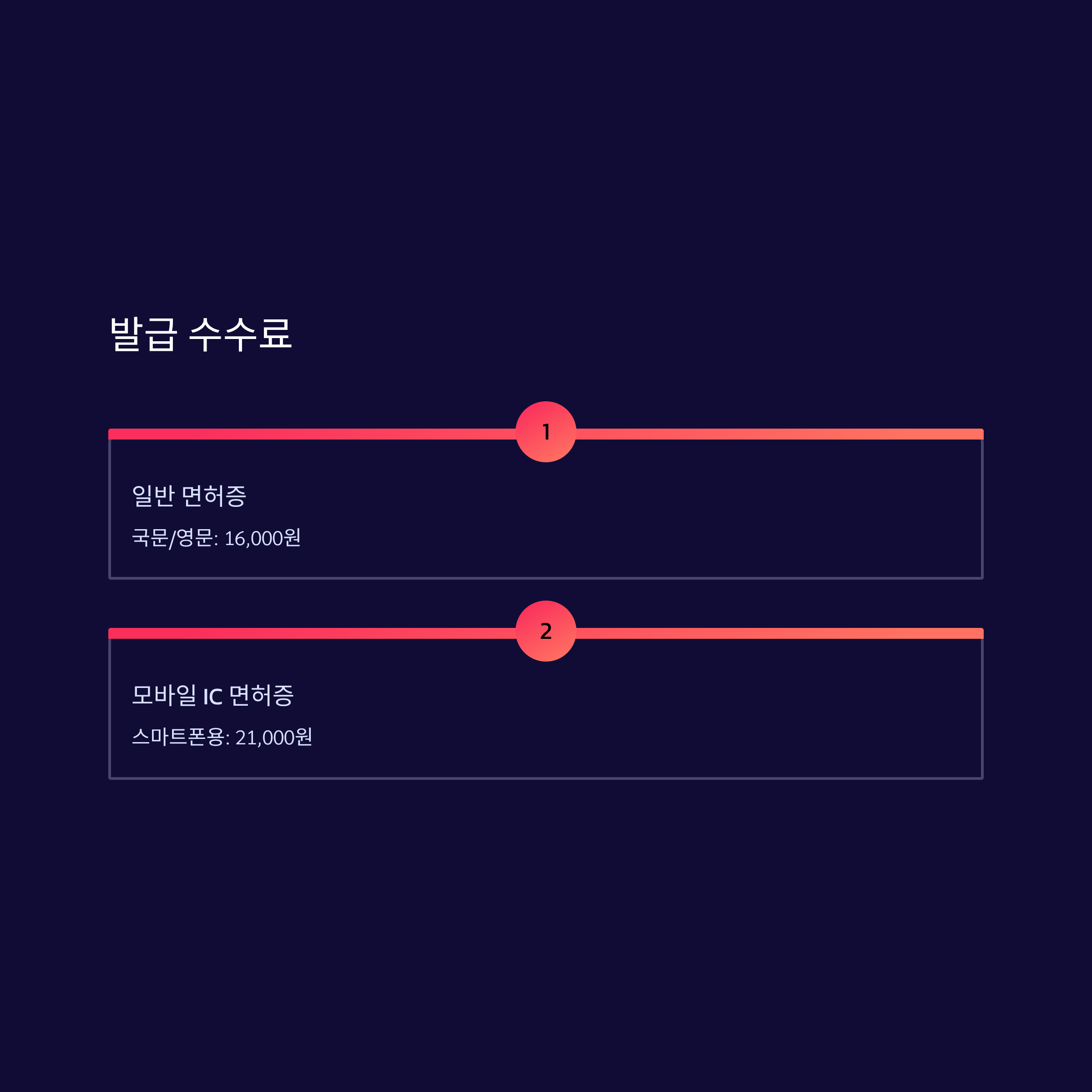 발급 수수료

1

일반 면허증

국문/영문: 16,000원

2

모바일 IC 면허증

스마트폰용: 21,000원