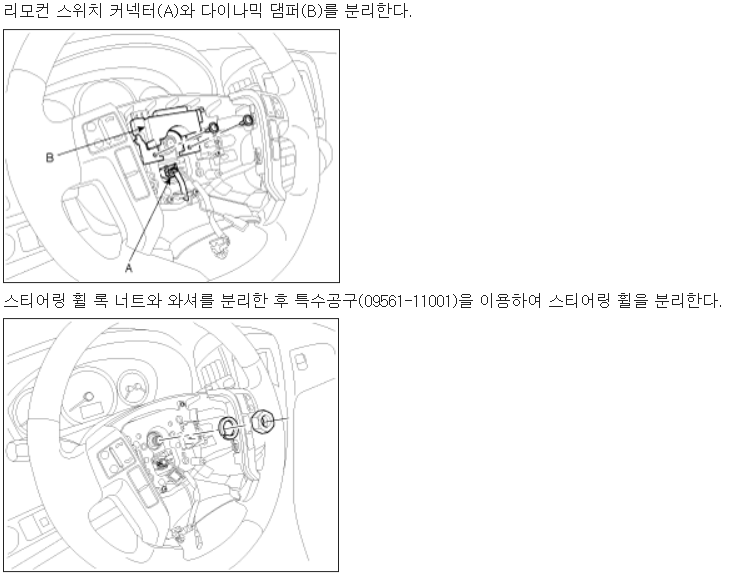 리모컨 스위치 커넥터(A)와 다이나믹 댐퍼(B)를 분리한다.

B

A

스티어링 휠 록 너트와 와셔를 분리한 후 특수공구(09561-11001)을 이용하여 스티어링 휠을 분리한다.