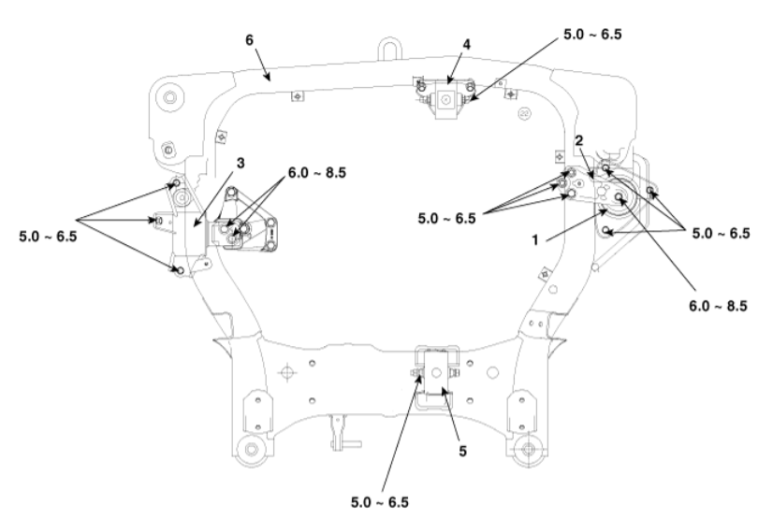 6
4
5.0 ~ 6.5
2
3
6.0 ~ 8.5
5.0 ~ 6.5
5.0 ~ 6.5
1
5.0 ~ 6.5
6.0 ~ 8.5
5
5.0 ~ 6.5