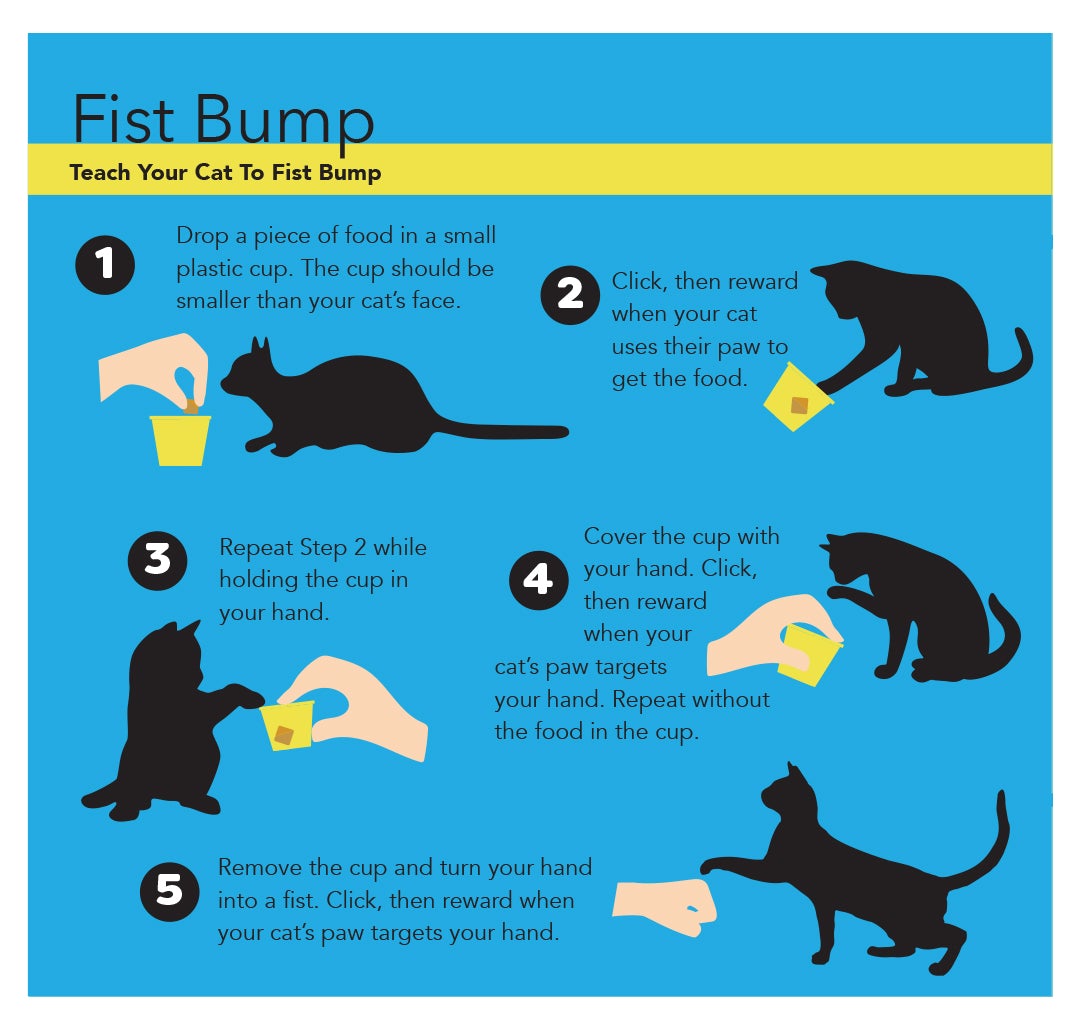 Fist Bump

Teach Your Cat To Fist Bump

1 Drop a piece of food in a small plastic cup. The cup should be smaller than your cat's face.

2 Click, then reward when your cat uses their paw to get the food.

3 Repeat Step 2 while holding the cup in your hand.

4 Cover the cup with your hand. Click, then reward when your cat's paw targets your hand. Repeat without the food in the cup.

5 Remove the cup and turn your hand into a fist. Click, then reward when your cat's paw targets your hand.