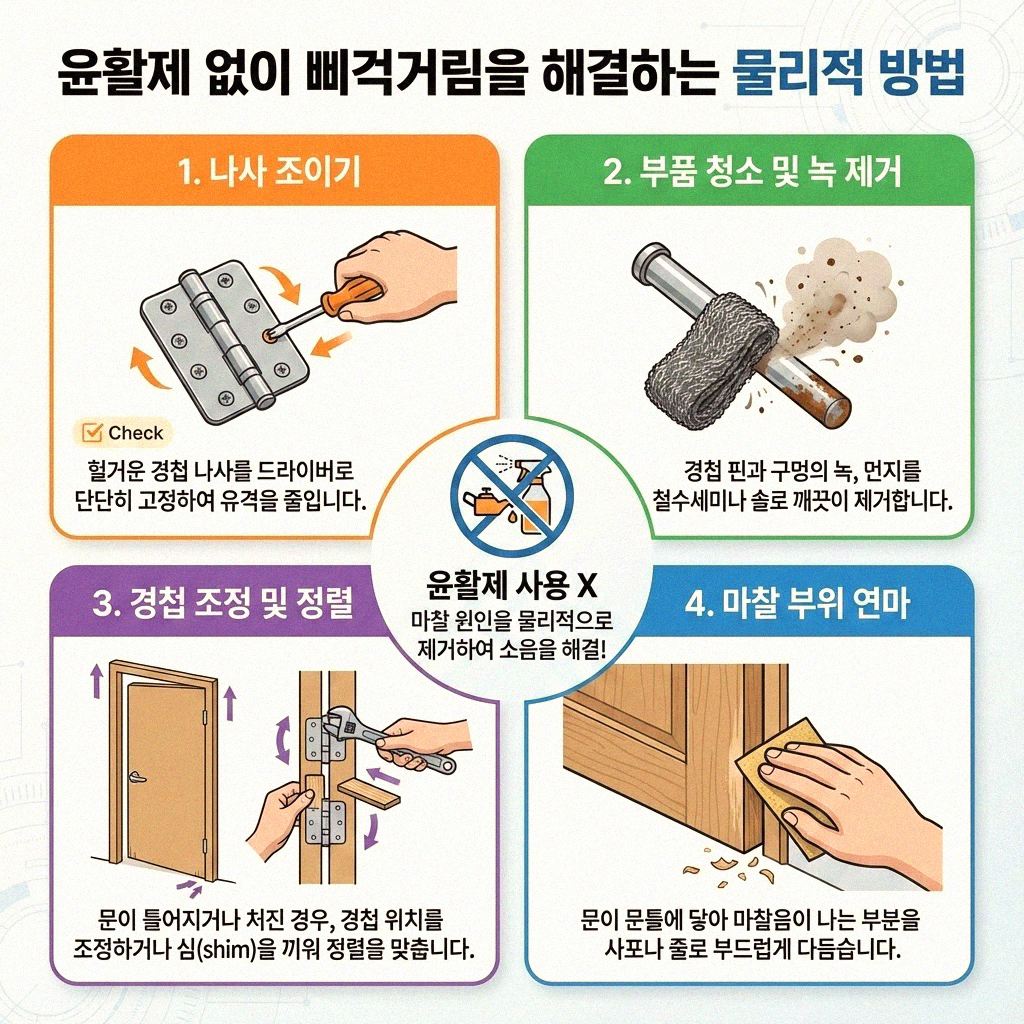 윤활제 없이 삐걱거림을 해결하는 물리적 방법

1. 나사 조이기

Check

헐거운 경첩 나사를 드라이버로 단단히 고정하여 유격을 줄입니다.

2. 부품 청소 및 녹 제거

경첩 핀과 구멍의 녹, 먼지를 철수세미나 솔로 깨끗이 제거합니다.

윤활제 사용 X
마찰 원인을 물리적으로 제거하여 소음을 해결!

3. 경첩 조정 및 정렬

문이 틀어지거나 처진 경우, 경첩 위치를 조정하거나 심(shim)을 끼워 정렬을 맞춥니다.

4. 마찰 부위 연마

문이 문틀에 닿아 마찰음이 나는 부분을 사포나 줄로 부드럽게 다듬습니다.