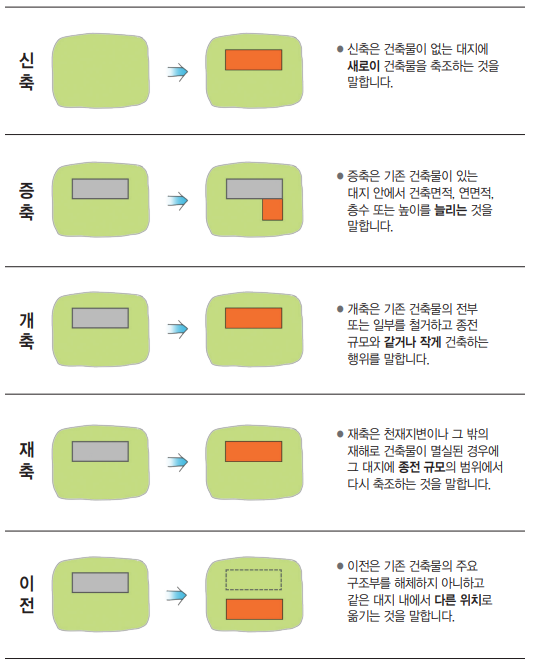 신축

● 신축은 건축물이 없는 대지에 새로이 건축물을 축조하는 것을 말합니다.

증축

● 증축은 기존 건축물이 있는 대지 안에서 건축면적, 연면적, 층수 또는 높이를 늘리는 것을 말합니다.

개축

● 개축은 기존 건축물의 전부 또는 일부를 철거하고 종전 규모와 같거나 작게 건축하는 행위를 말합니다.

재축

● 재축은 천재지변이나 그 밖의 재해로 건축물이 멸실된 경우에 그 대지에 종전 규모의 범위에서 다시 축조하는 것을 말합니다.

이전

● 이전은 기존 건축물의 주요 구조부를 해체하지 아니하고 같은 대지 내에서 다른 위치로 옮기는 것을 말합니다.