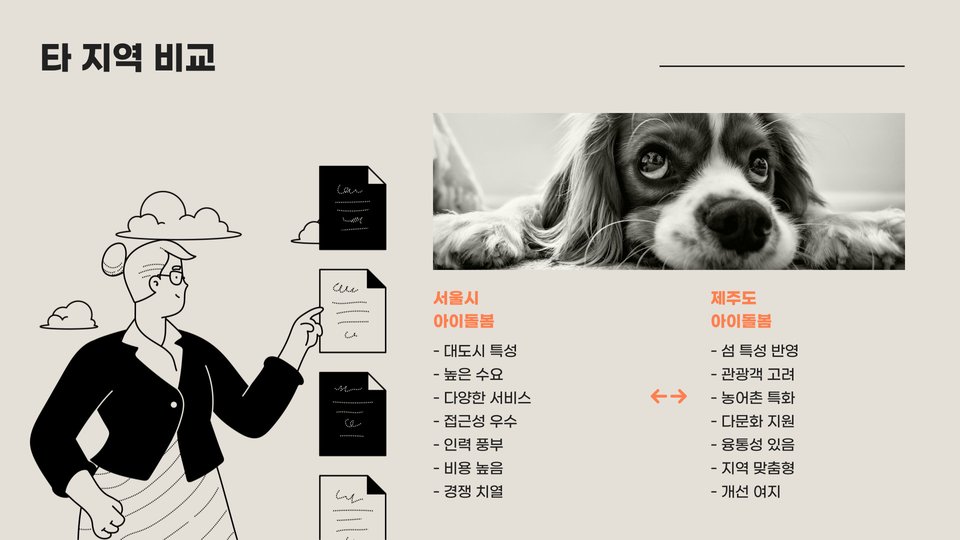 타 지역 비교

서울시
아이돌봄

- 대도시 특성
- 높은 수요
- 다양한 서비스
- 접근성 우수
- 인력 풍부
- 비용 높음
- 경쟁 치열

제주도
아이돌봄

- 섬 특성 반영
- 관광객 고려
- 농어촌 특화
- 다문화 지원
- 융통성 있음
- 지역 맞춤형
- 개선 여지