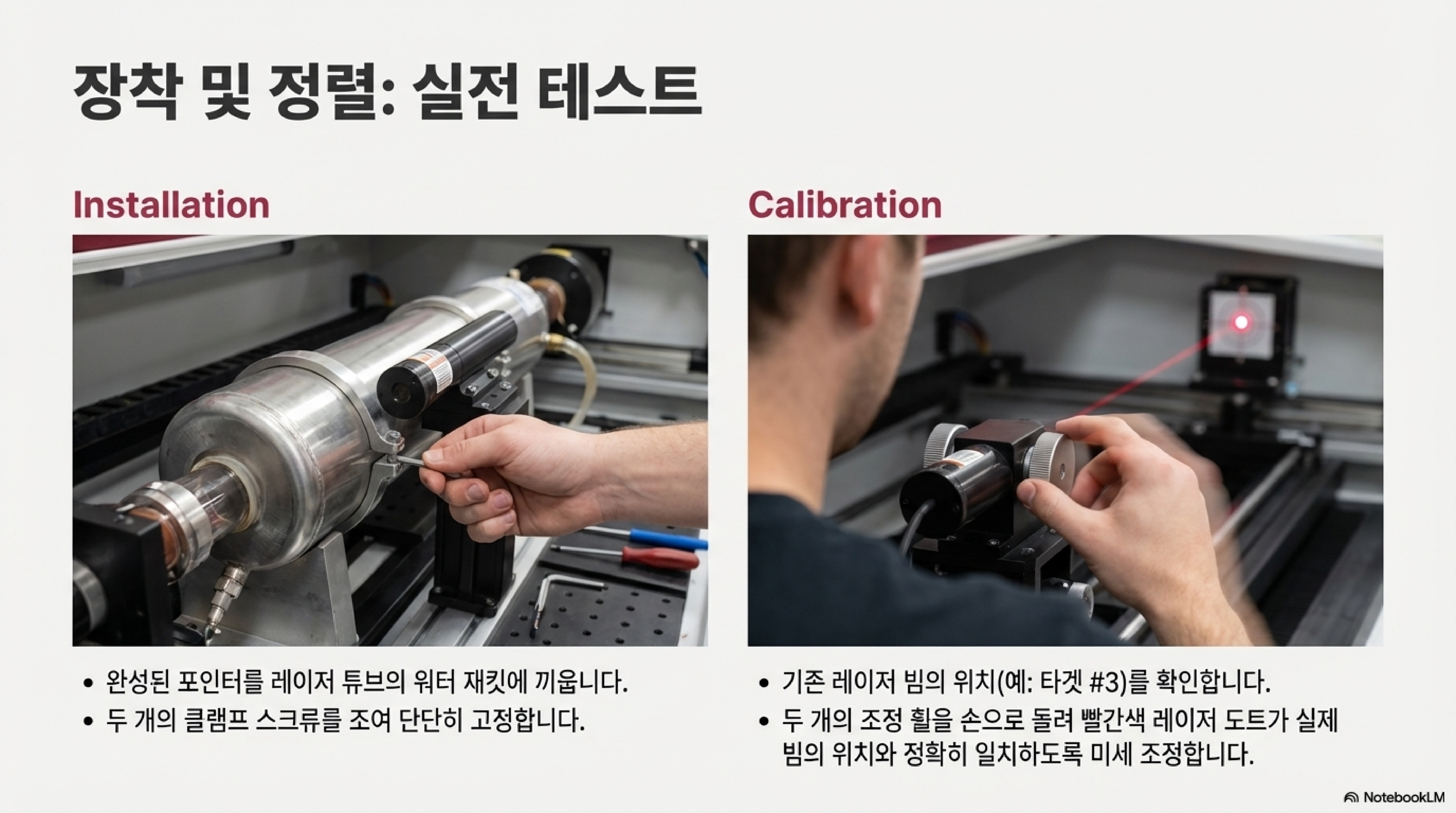 장착 및 정렬: 실전 테스트

Installation

• 완성된 포인터를 레이저 튜브의 워터 재킷에 끼웁니다.
• 두 개의 클램프 스크류를 조여 단단히 고정합니다.

Calibration

• 기존 레이저 빔의 위치(예: 타겟 #3)를 확인합니다.
• 두 개의 조정 휠을 손으로 돌려 빨간색 레이저 도트가 실제 빔의 위치와 정확히 일치하도록 미세 조정합니다.

NotebookLM