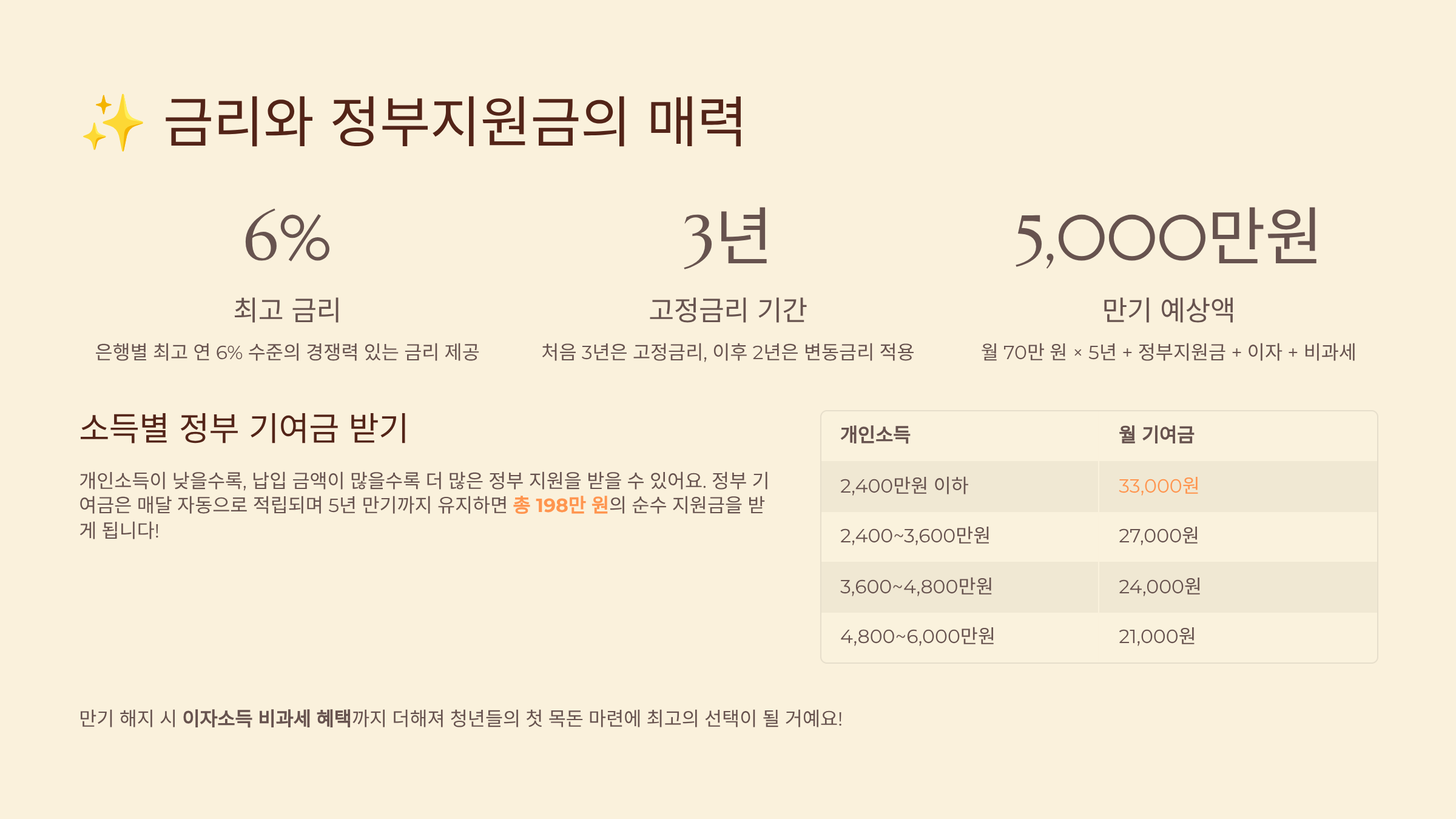 ✨ 금리와 정부지원금의 매력

6%

최고 금리

은행별 최고 연 6% 수준의 경쟁력 있는 금리 제공

3년

고정금리 기간

처음 3년은 고정금리, 이후 2년은 변동금리 적용

5,000만원

만기 예상액

월 70만 원 × 5년 + 정부지원금 + 이자 + 비과세

소득별 정부 기여금 받기

개인소득이 낮을수록, 납입 금액이 많을수록 더 많은 정부 지원을 받을 수 있어요. 정부 기여금은 매달 자동으로 적립되며 5년 만기까지 유지하면 총 198만 원의 순수 지원금을 받게 됩니다!

| 개인소득 | 월 기여금 |
|---|---|
| 2,400만원 이하 | 33,000원 |
| 2,400~3,600만원 | 27,000원 |
| 3,600~4,800만원 | 24,000원 |
| 4,800~6,000만원 | 21,000원 |

만기 해지 시 이자소득 비과세 혜택까지 더해져 청년들의 첫 목돈 마련에 최고의 선택이 될 거예요!