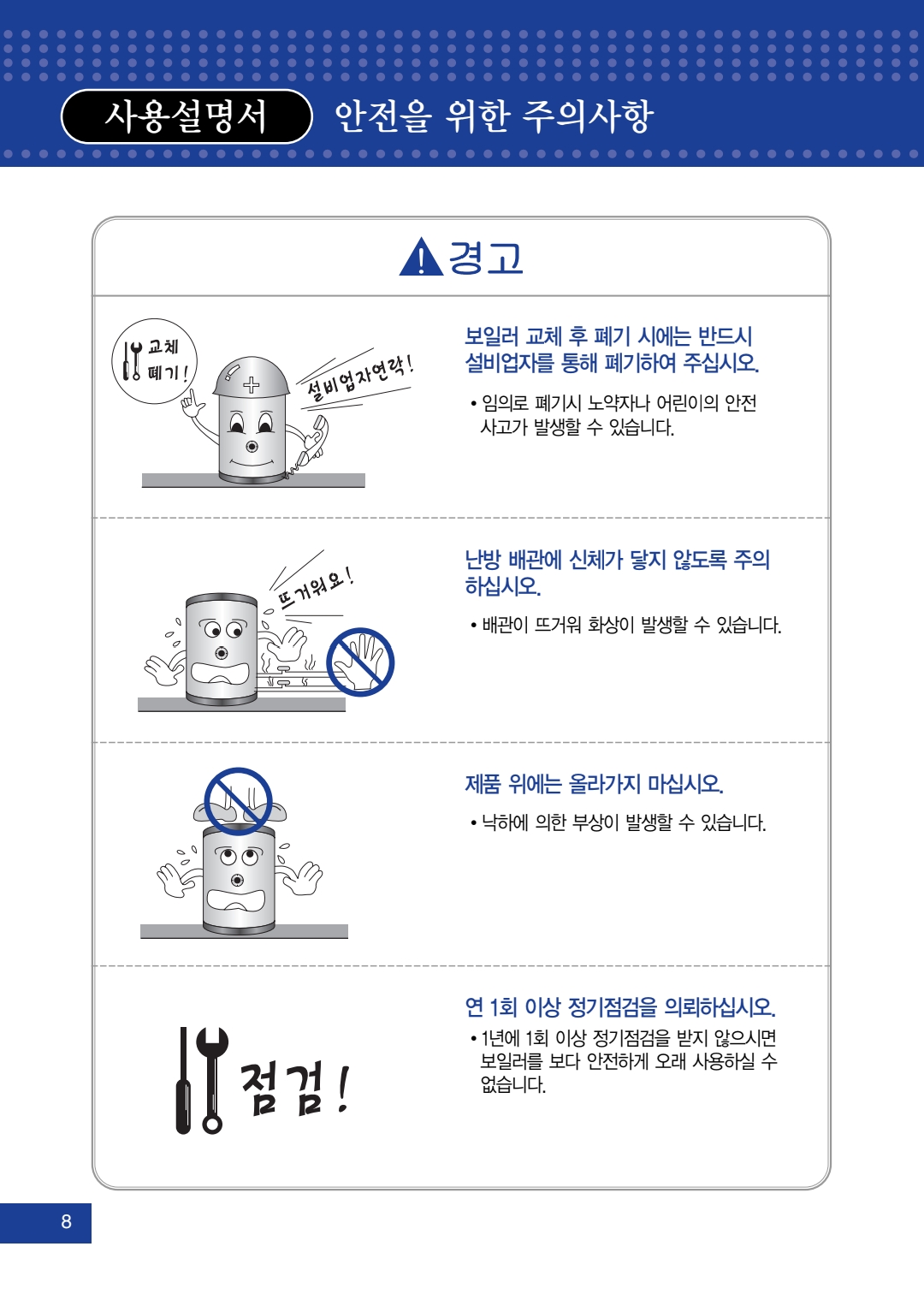 사용설명서 안전을 위한 주의사항

경고

교체 폐기!

설비업자연락!

보일러 교체 후 폐기 시에는 반드시 설비업자를 통해 폐기하여 주십시오.

• 임의로 폐기시 노약자나 어린이의 안전 사고가 발생할 수 있습니다.

뜨거워요!

난방 배관에 신체가 닿지 않도록 주의 하십시오.

• 배관이 뜨거워 화상이 발생할 수 있습니다.

제품 위에는 올라가지 마십시오.

• 낙하에 의한 부상이 발생할 수 있습니다.

점검!

연 1회 이상 정기점검을 의뢰하십시오.

• 1년에 1회 이상 정기점검을 받지 않으시면 보일러를 보다 안전하게 오래 사용하실 수 없습니다.

8