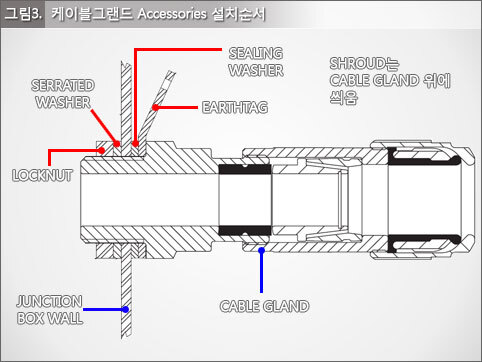 그림3. 케이블그랜드 Accessories 설치순서

SEALING WASHER

SHROUD는 CABLE GLAND 위에 씌움

SERRATED WASHER

EARTHTAG

LOCKNUT

JUNCTION BOX WALL

CABLE GLAND