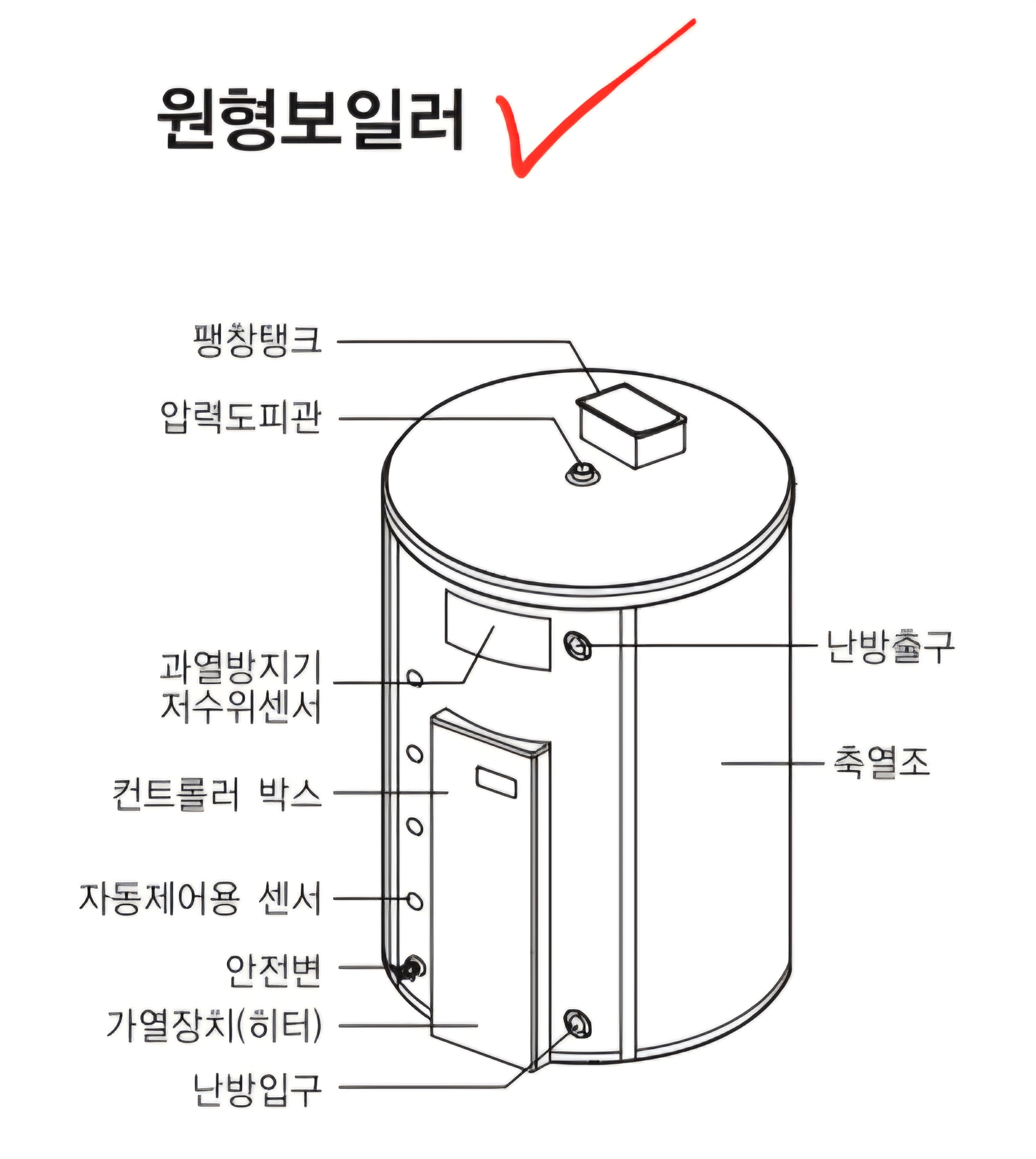 원형보일러

팽창탱크

압력도피관

과열방지기
저수위센서

컨트롤러 박스

자동제어용 센서

안전변

가열장치(히터)

난방입구

난방출구

축열조