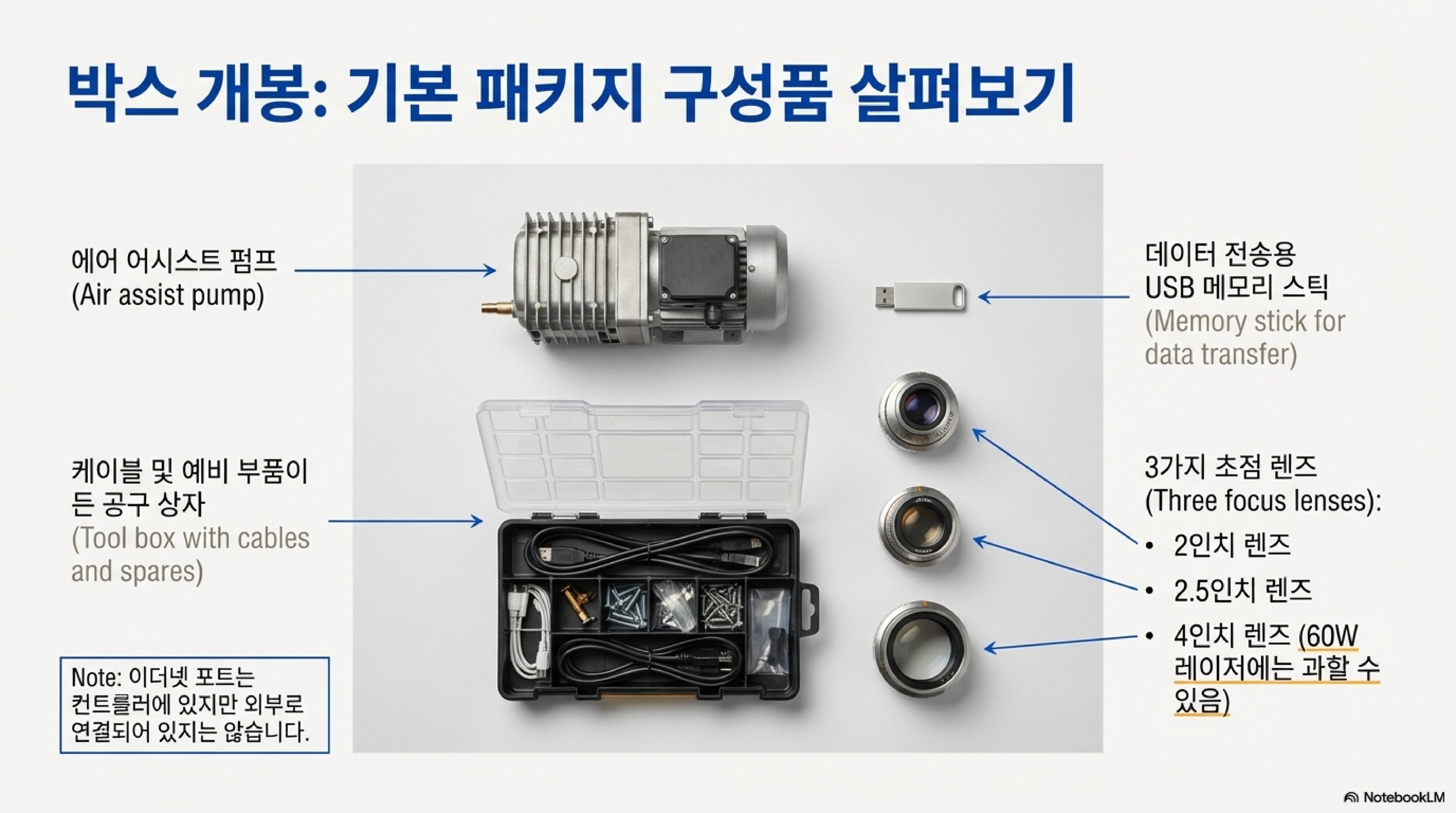 박스 개봉: 기본 패키지 구성품 살펴보기

에어 어시스트 펌프
(Air assist pump)

케이블 및 예비 부품이 든 공구 상자
(Tool box with cables and spares)

Note: 이더넷 포트는 컨트롤러에 있지만 외부로 연결되어 있지는 않습니다.

데이터 전송용 USB 메모리 스틱
(Memory stick for data transfer)

3가지 초점 렌즈
(Three focus lenses):

• 2인치 렌즈
• 2.5인치 렌즈
• 4인치 렌즈 (60W 레이저에는 과할 수 있음)

NotebookLM