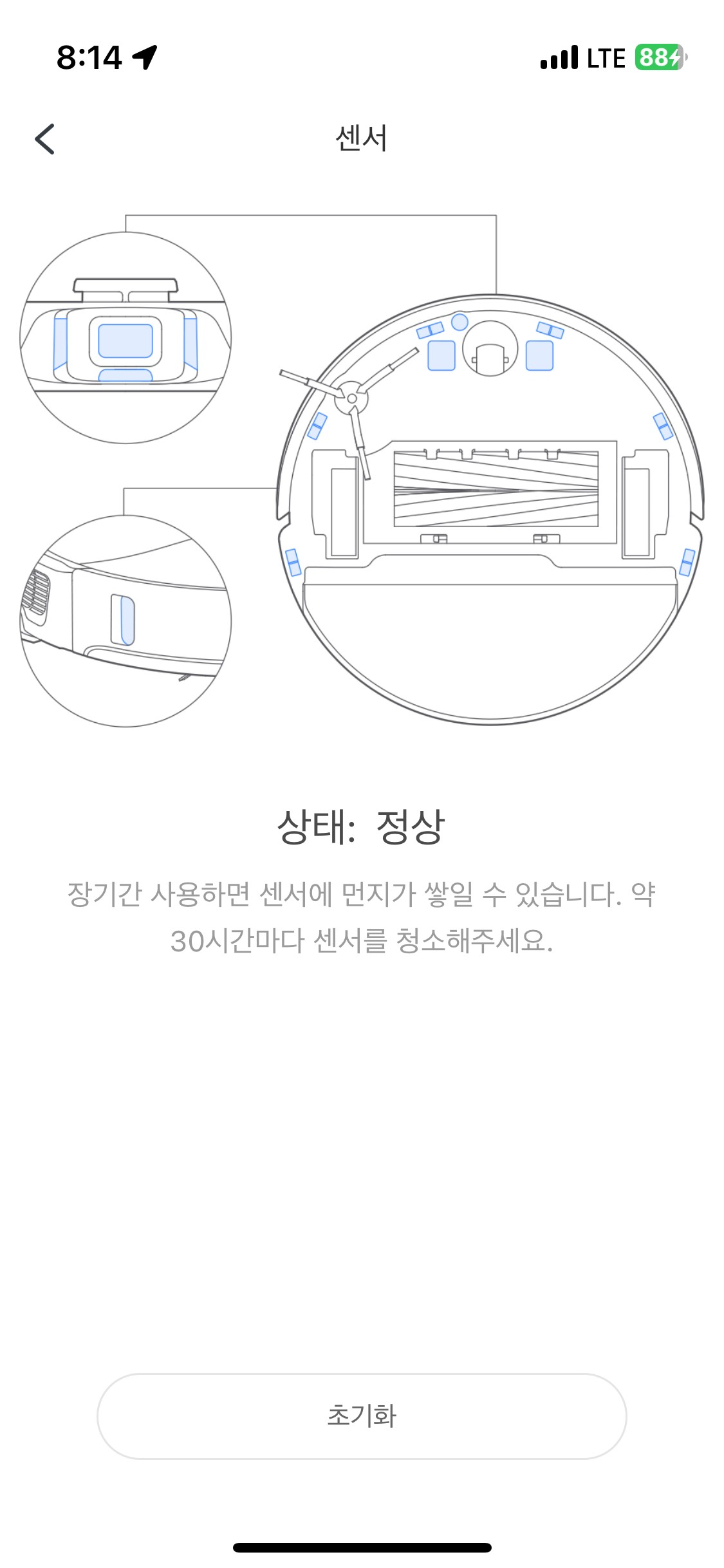 8:14

LTE 88

센서

상태: 정상

장기간 사용하면 센서에 먼지가 쌓일 수 있습니다. 약 30시간마다 센서를 청소해주세요.

초기화