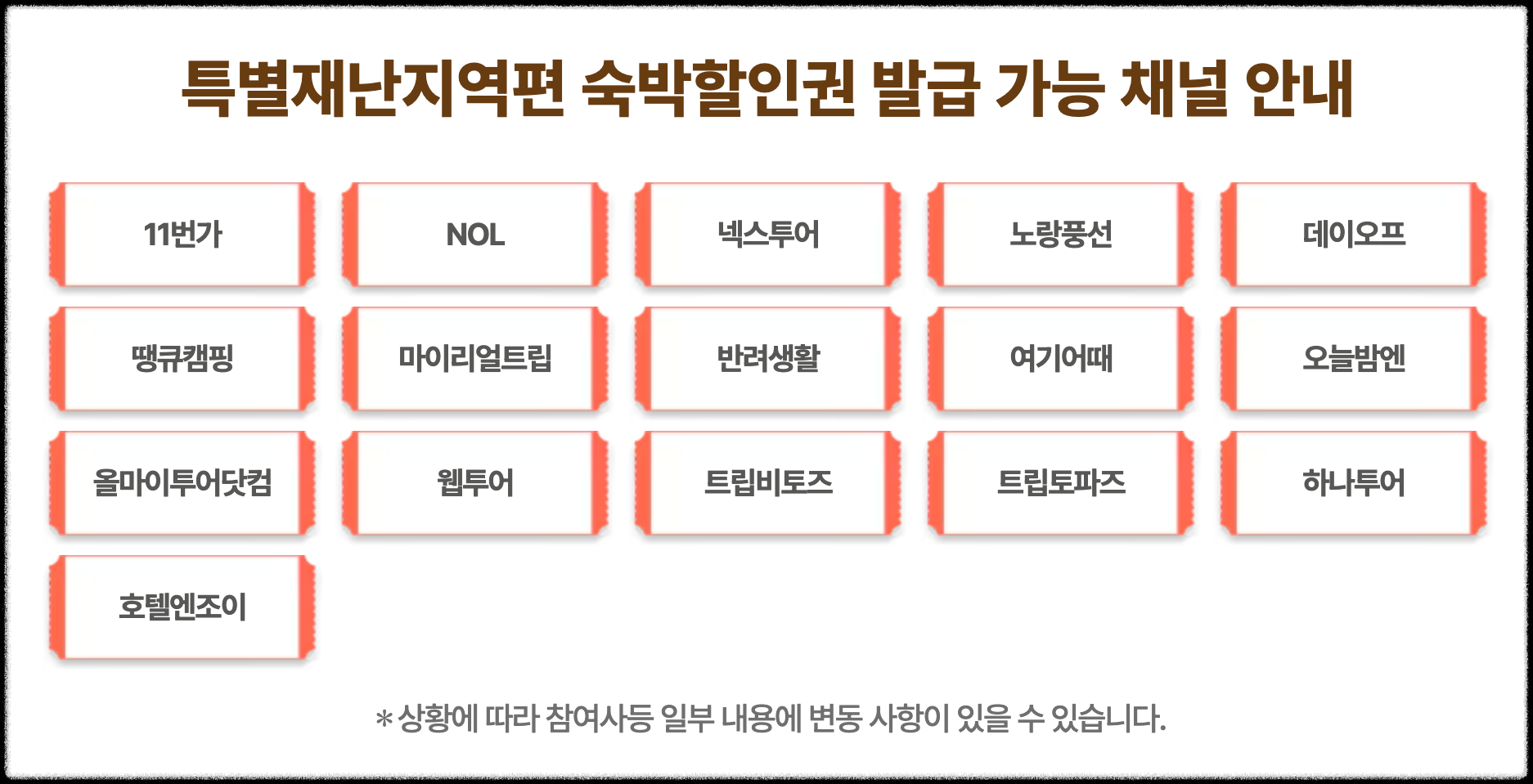 특별재난지역편 숙박할인권 발급 가능 채널 안내

11번가

NOL

넥스투어

노랑풍선

데이오프

땡큐캠핑

마이리얼트립

반려생활

여기어때

오늘밤엔

올마이투어닷컴

웹투어

트립비토즈

트립토파즈

하나투어

호텔엔조이

* 상황에 따라 참여사등 일부 내용에 변동 사항이 있을 수 있습니다.