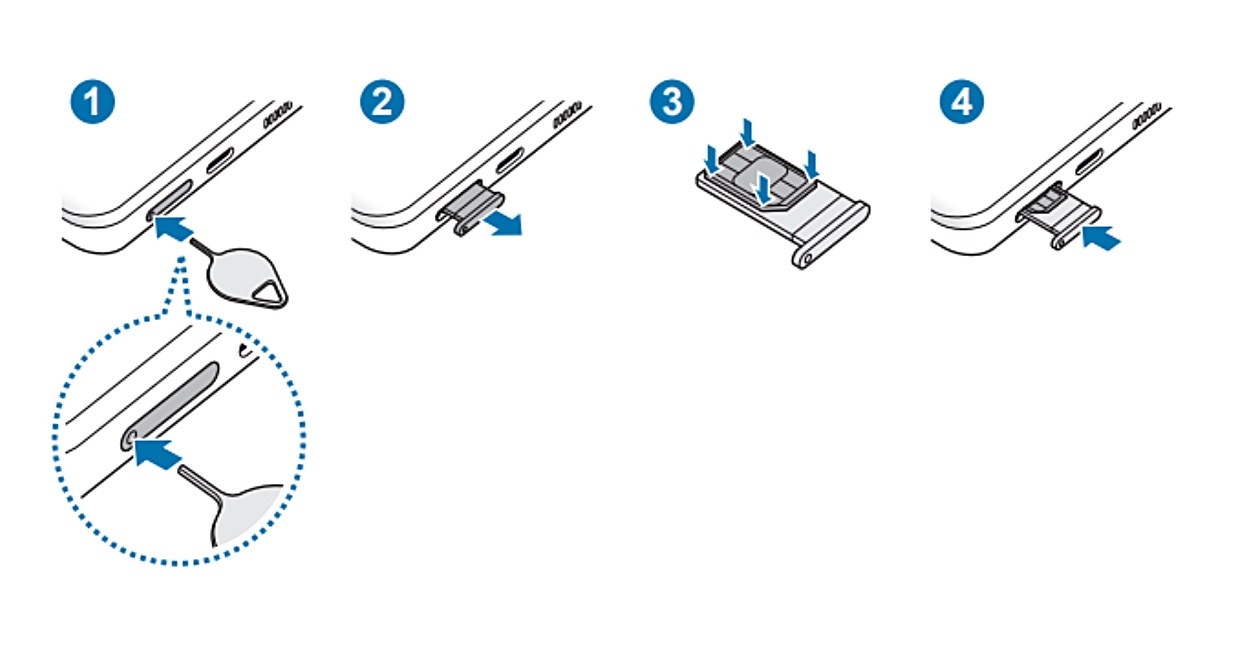 1

2

3

4