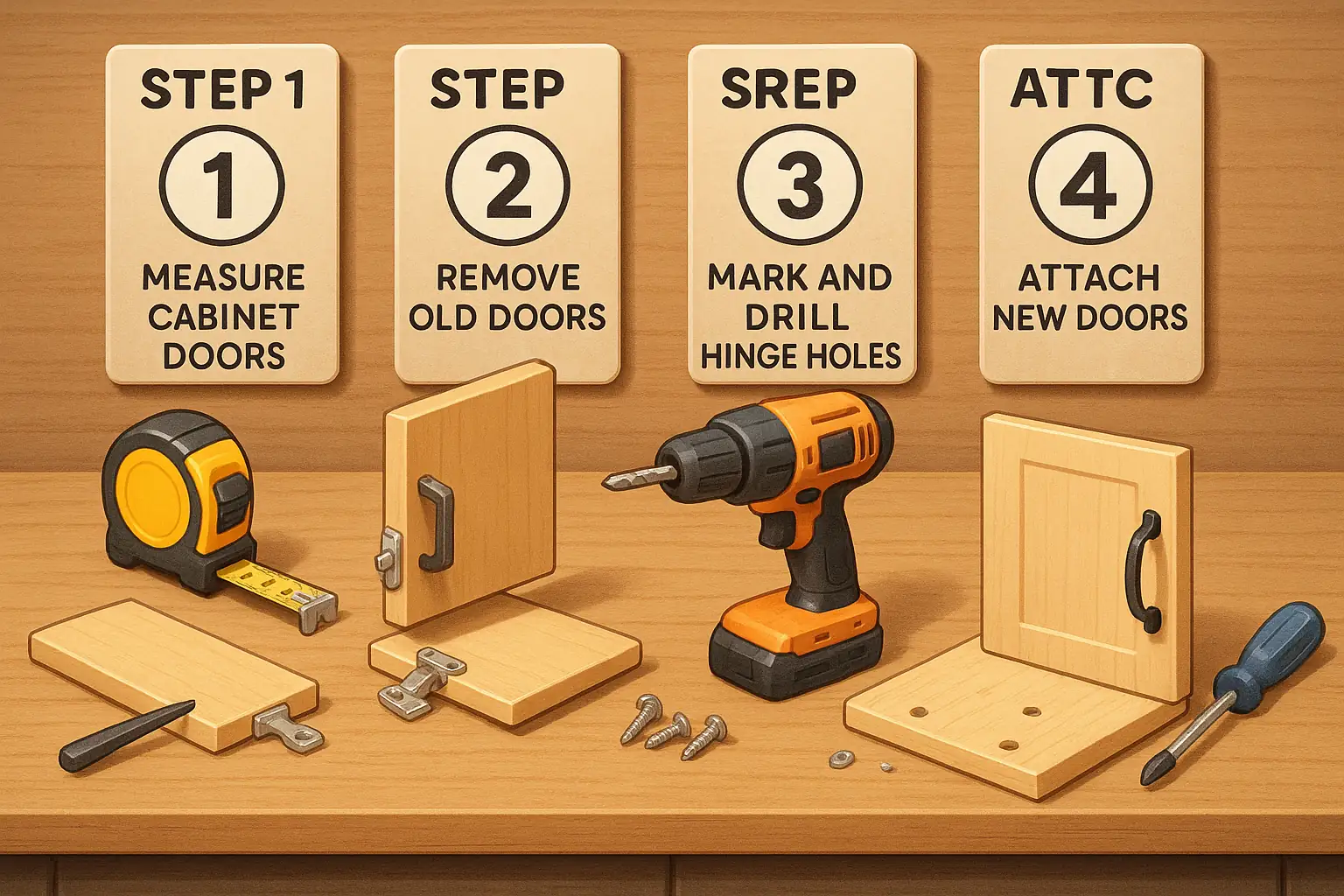 STEP 1
1
MEASURE CABINET DOORS

STEP
2
REMOVE OLD DOORS

SREP
3
MARK AND DRILL HINGE HOLES

ATTC
4
ATTACH NEW DOORS