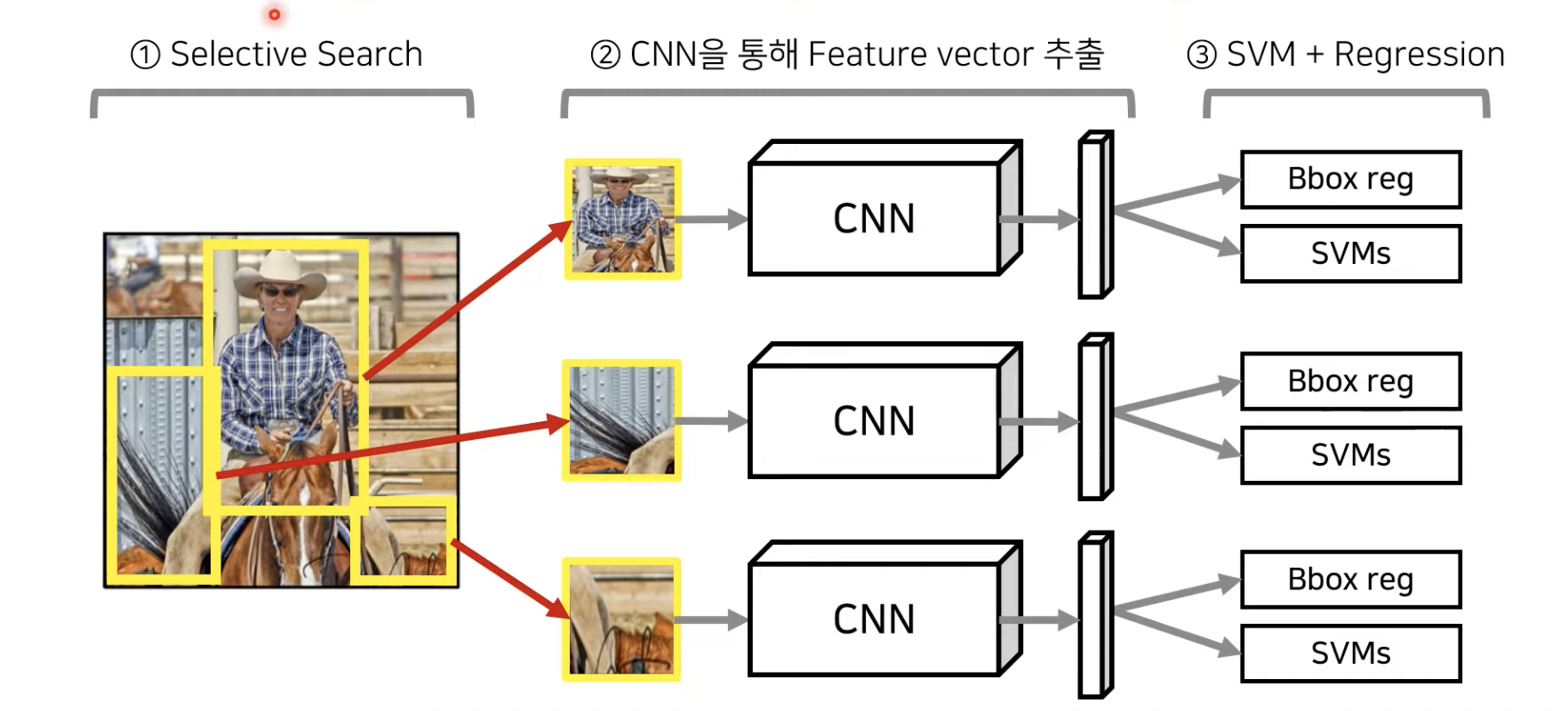 ① Selective Search

② CNN을 통해 Feature vector 추출

③ SVM + Regression

CNN

Bbox reg

SVMs

CNN

Bbox reg

SVMs

CNN

Bbox reg

SVMs