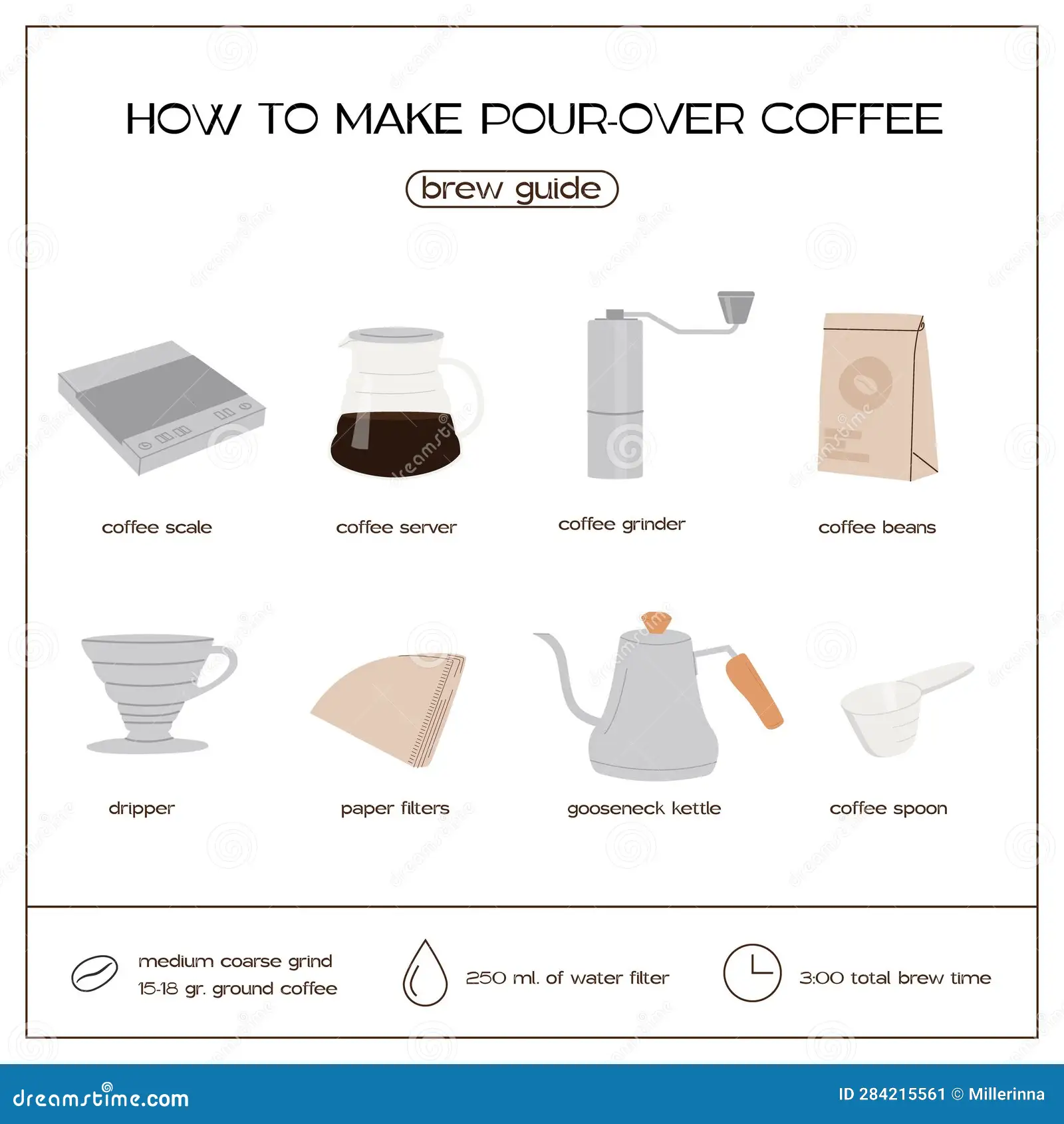 HOW TO MAKE POUR-OVER COFFEE

brew guide

coffee scale

coffee server

coffee grinder

coffee beans

dripper

paper filters

gooseneck kettle

coffee spoon

medium coarse grind
15-18 gr. ground coffee

250 ml. of water filter

3:00 total brew time

dreamstime.com

ID 284215561 © Millerinna