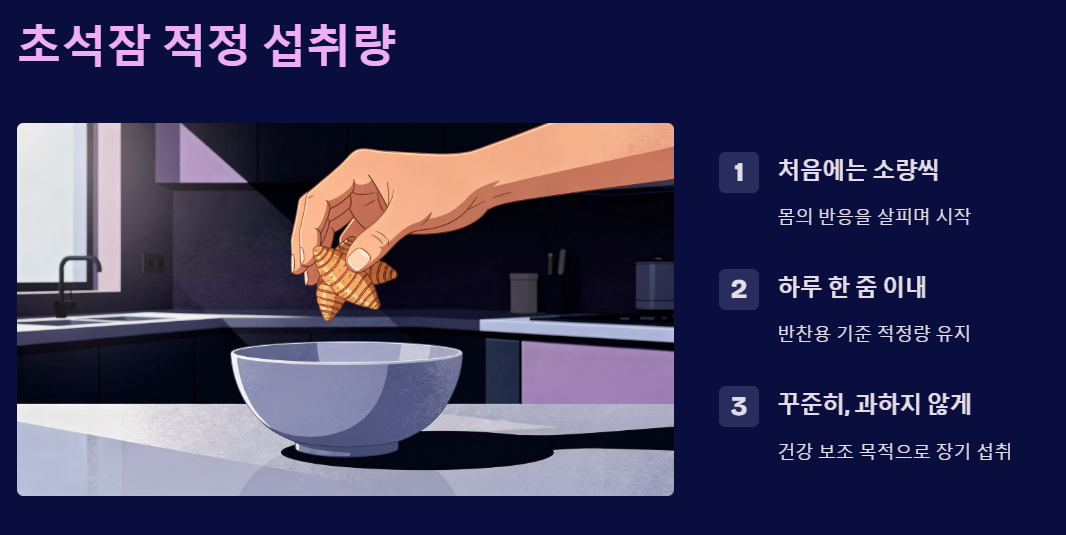 초석잠 적정 섭취량

1 처음에는 소량씩

몸의 반응을 살피며 시작

2 하루 한 줌 이내

반찬용 기준 적정량 유지

3 꾸준히, 과하지 않게

건강 보조 목적으로 장기 섭취